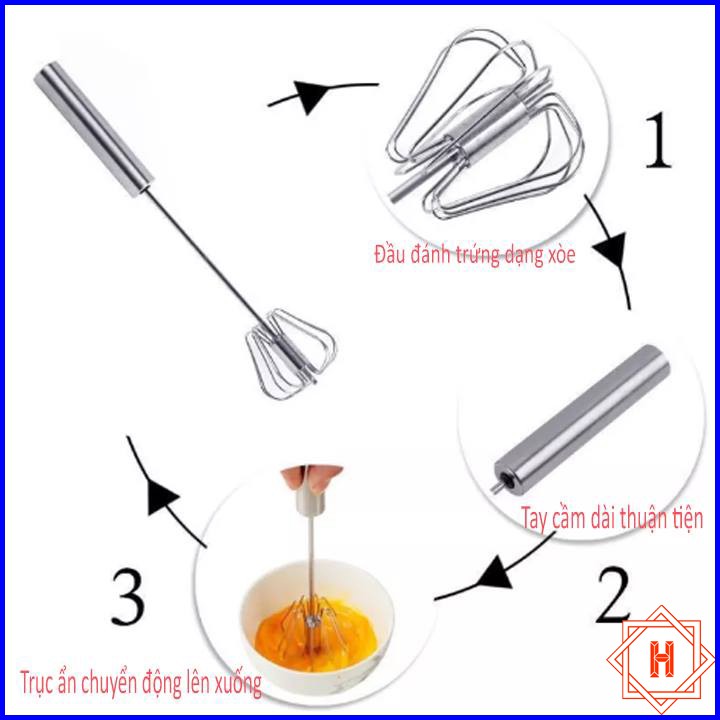 1

Đầu đánh trứng dạng xòe

Tay cầm dài thuận tiện

2

3

Trục ẩn chuyển động lên xuống

H