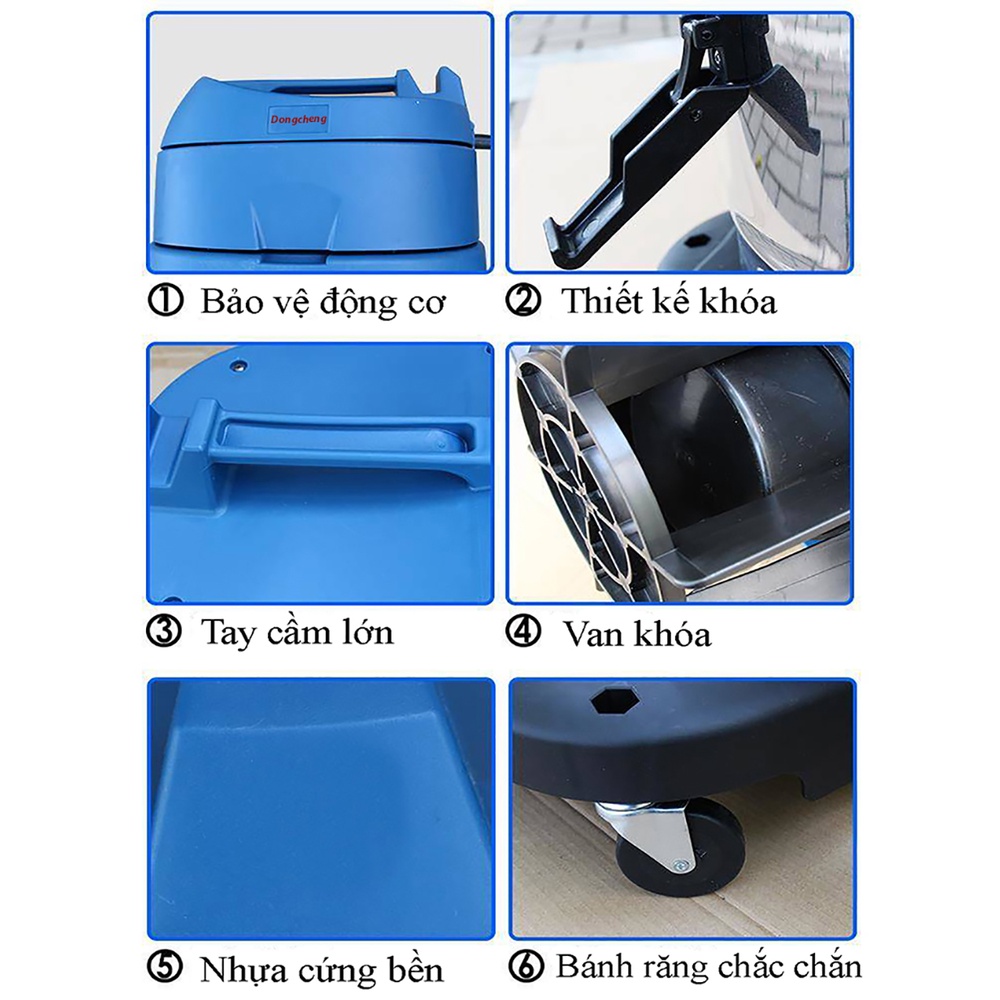 Dongcheng

① Bảo vệ động cơ

② Thiết kế khóa

③ Tay cầm lớn

④ Van khóa

⑤ Nhựa cứng bền

⑥ Bánh răng chắc chắn