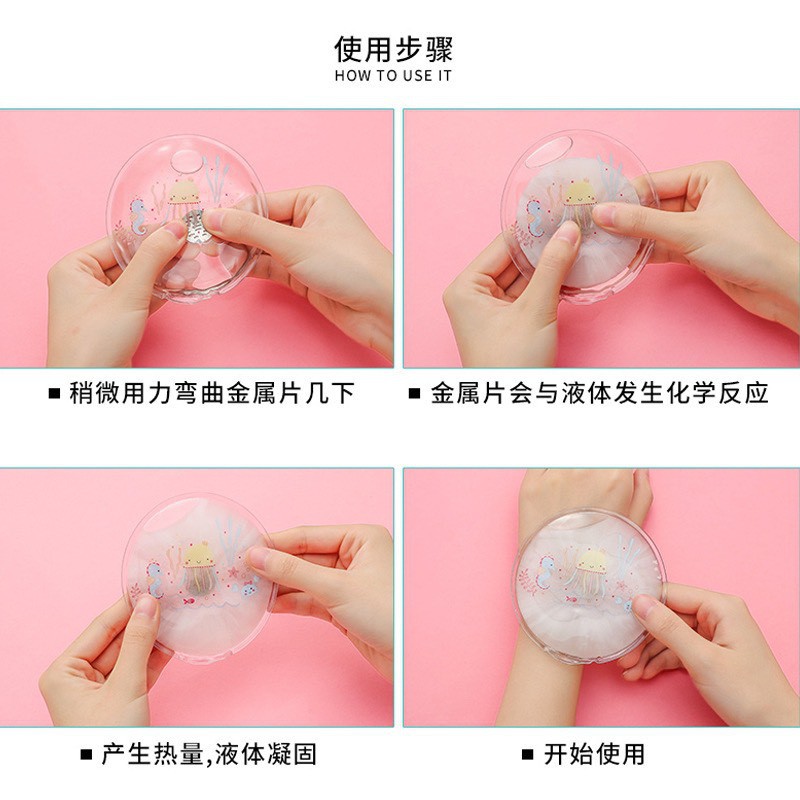 使用步骤
HOW TO USE IT

■ 稍微用力弯曲金属片几下

■ 金属片会与液体发生化学反应

■ 产生热量,液体凝固

■ 开始使用