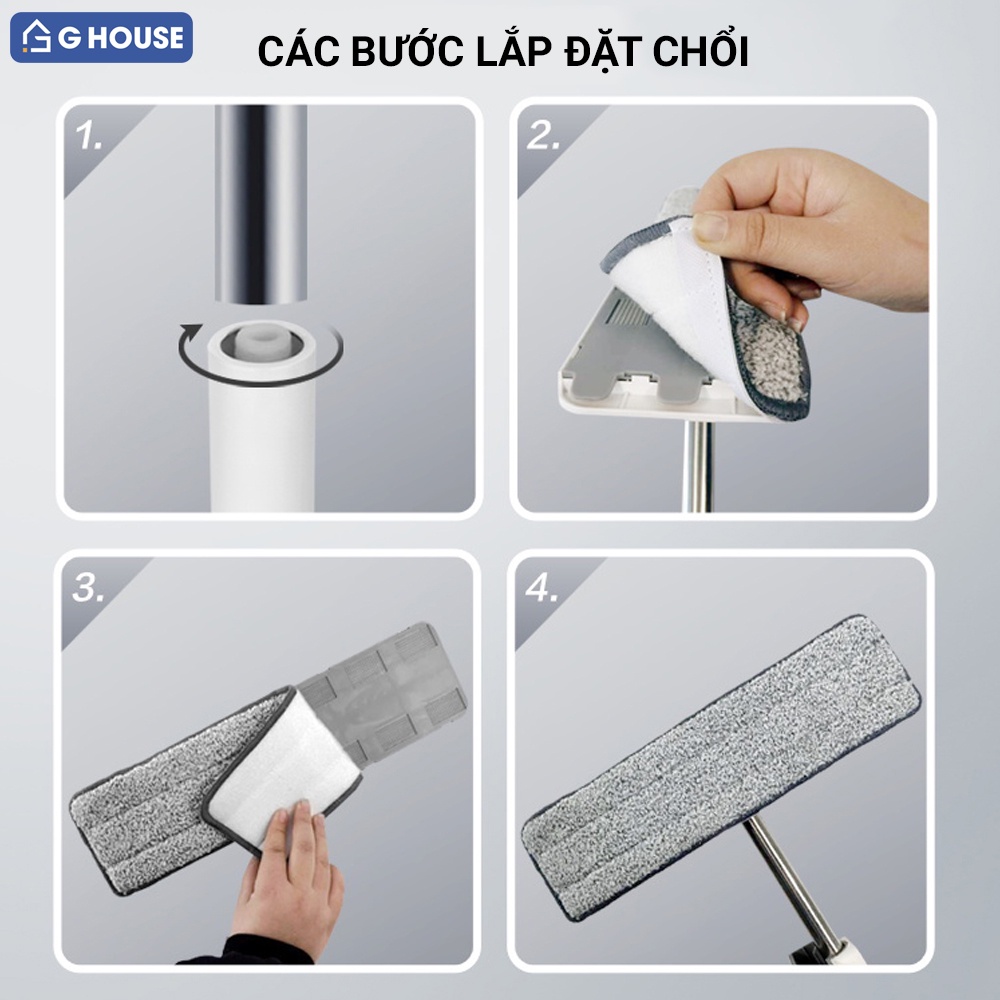 G HOUSE

CÁC BƯỚC LẮP ĐẶT CHỔI

1.

2.

3.

4.