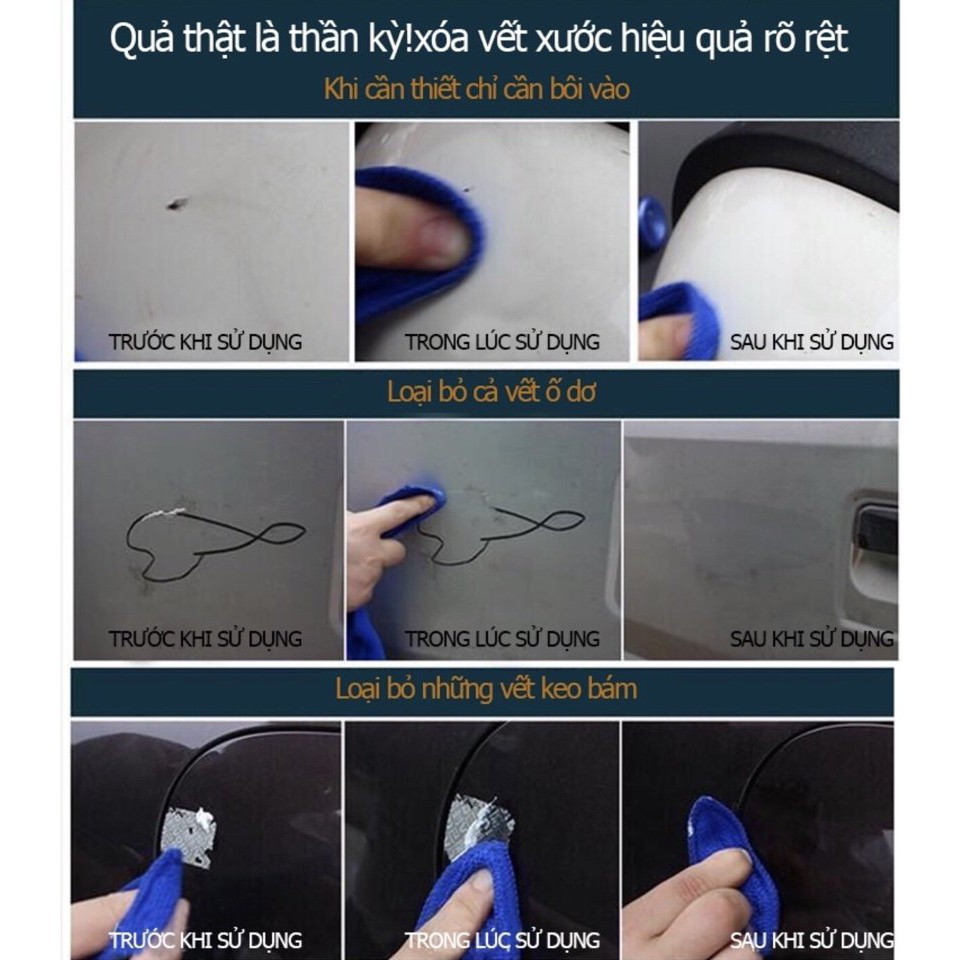 Quả thật là thần kỳ!xóa vết xước hiệu quả rõ rệt
Khi cần thiết chỉ cần bôi vào

TRƯỚC KHI SỬ DỤNG
TRONG LÚC SỬ DỤNG
SAU KHI SỬ DỤNG

Loại bỏ cả vết ố dơ

TRƯỚC KHI SỬ DỤNG
TRONG LÚC SỬ DỤNG
SAU KHI SỬ DỤNG

Loại bỏ những vết keo bám

TRƯỚC KHI SỬ DỤNG
TRONG LÚC SỬ DỤNG
SAU KHI SỬ DỤNG