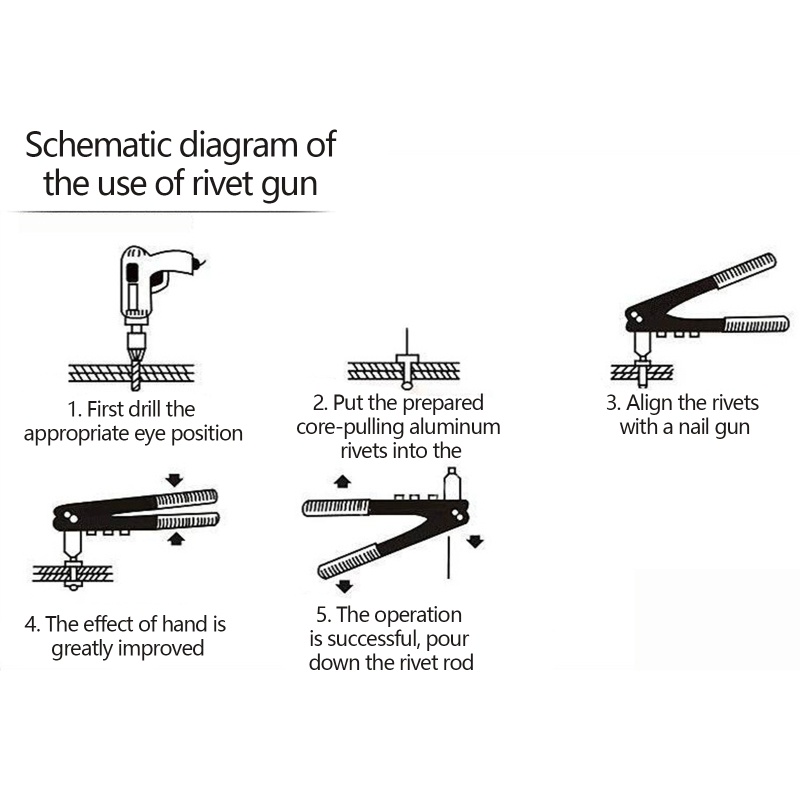 Schematic diagram of the use of rivet gun

1. First drill the appropriate eye position

2. Put the prepared core-pulling aluminum rivets into the

3. Align the rivets with a nail gun

4. The effect of hand is greatly improved

5. The operation is successful, pour down the rivet rod