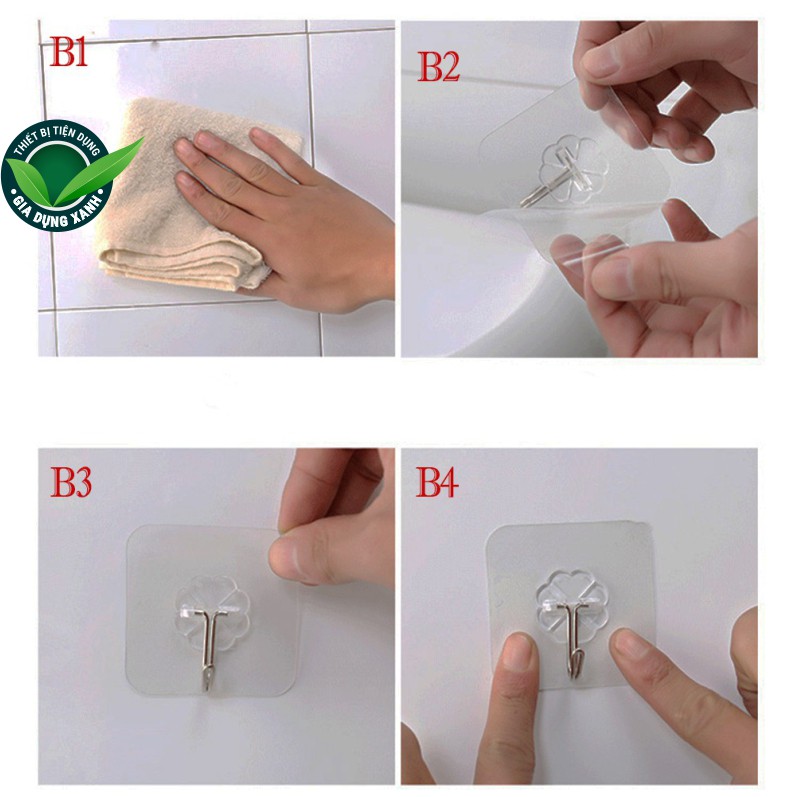 B1

THIẾT BỊ TIỆN DỤNG
GIA DỤNG XANH

B2

B3

B4