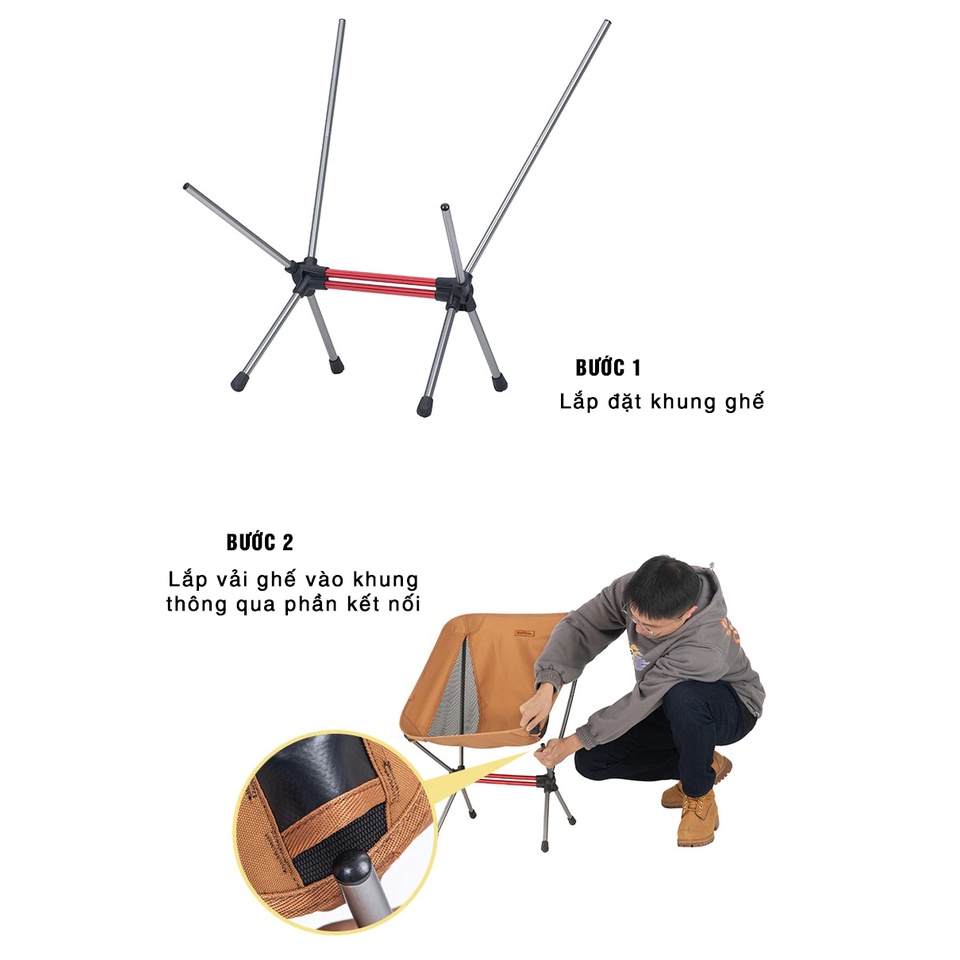 BƯỚC 1
Lắp đặt khung ghế

BƯỚC 2
Lắp vải ghế vào khung thông qua phần kết nối