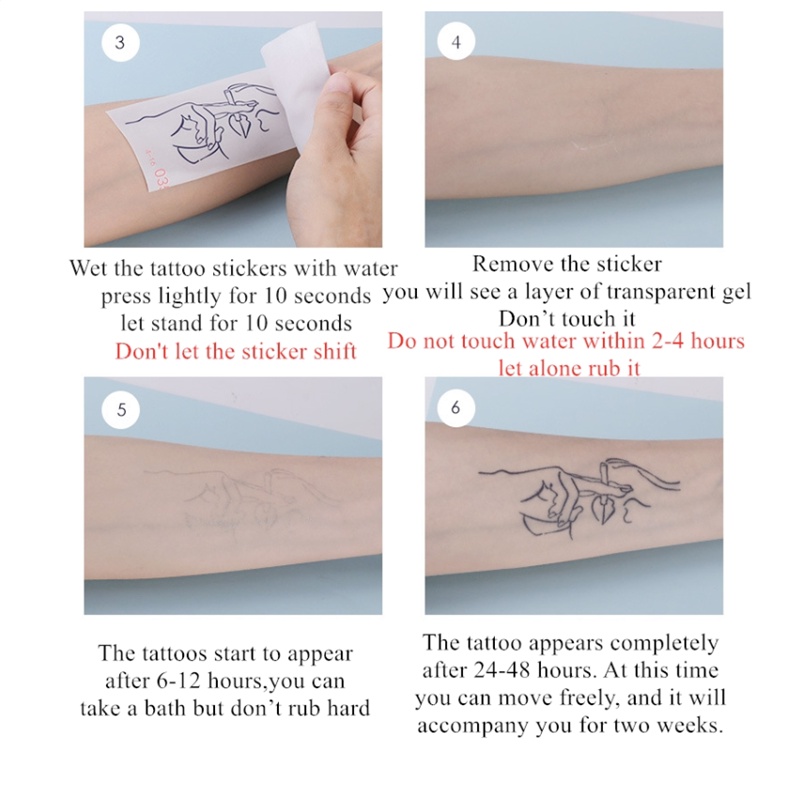 3

Wet the tattoo stickers with water
press lightly for 10 seconds
let stand for 10 seconds
Don't let the sticker shift

4

Remove the sticker
you will see a layer of transparent gel
Don't touch it
Do not touch water within 2-4 hours
let alone rub it

5

The tattoos start to appear
after 6-12 hours,you can
take a bath but don't rub hard

6

The tattoo appears completely
after 24-48 hours. At this time
you can move freely, and it will
accompany you for two weeks.