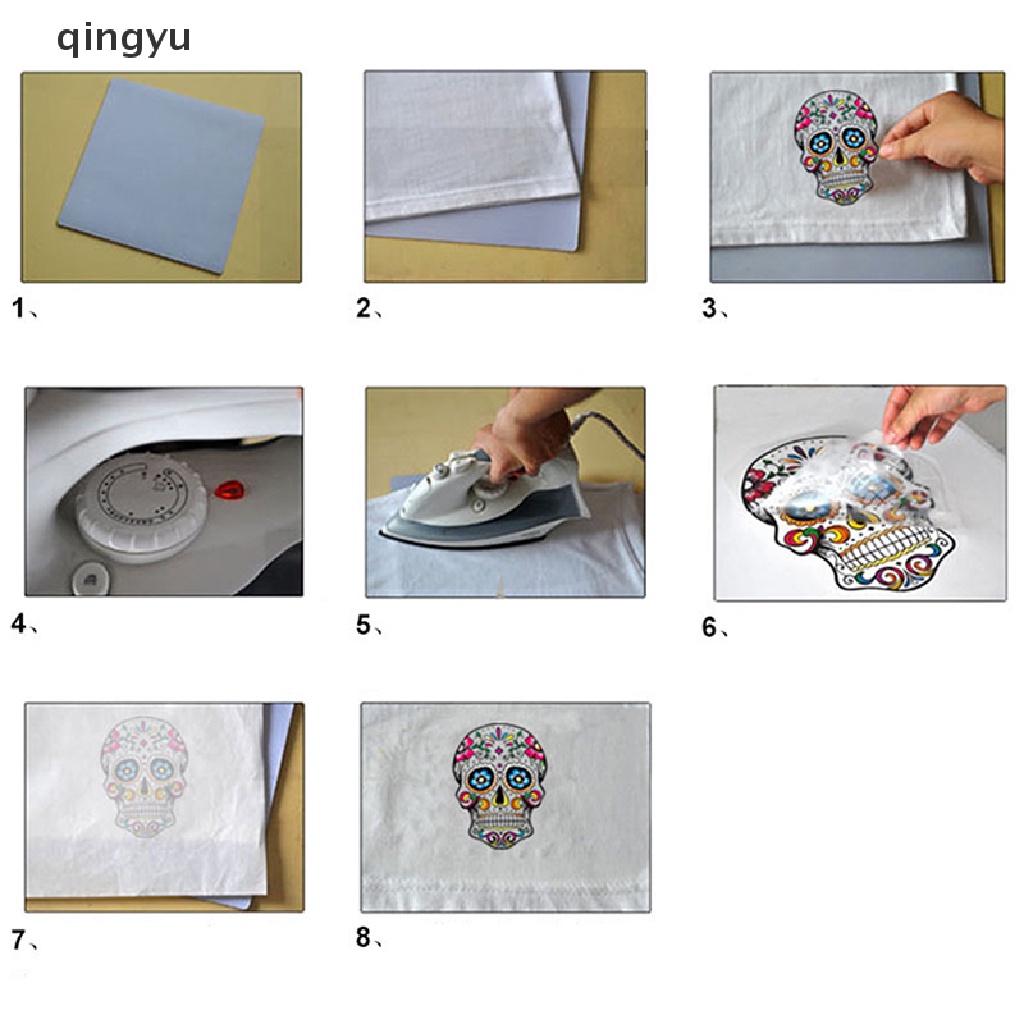 qingyu

1、

2、

3、

4、

5、

6、

7、

8、