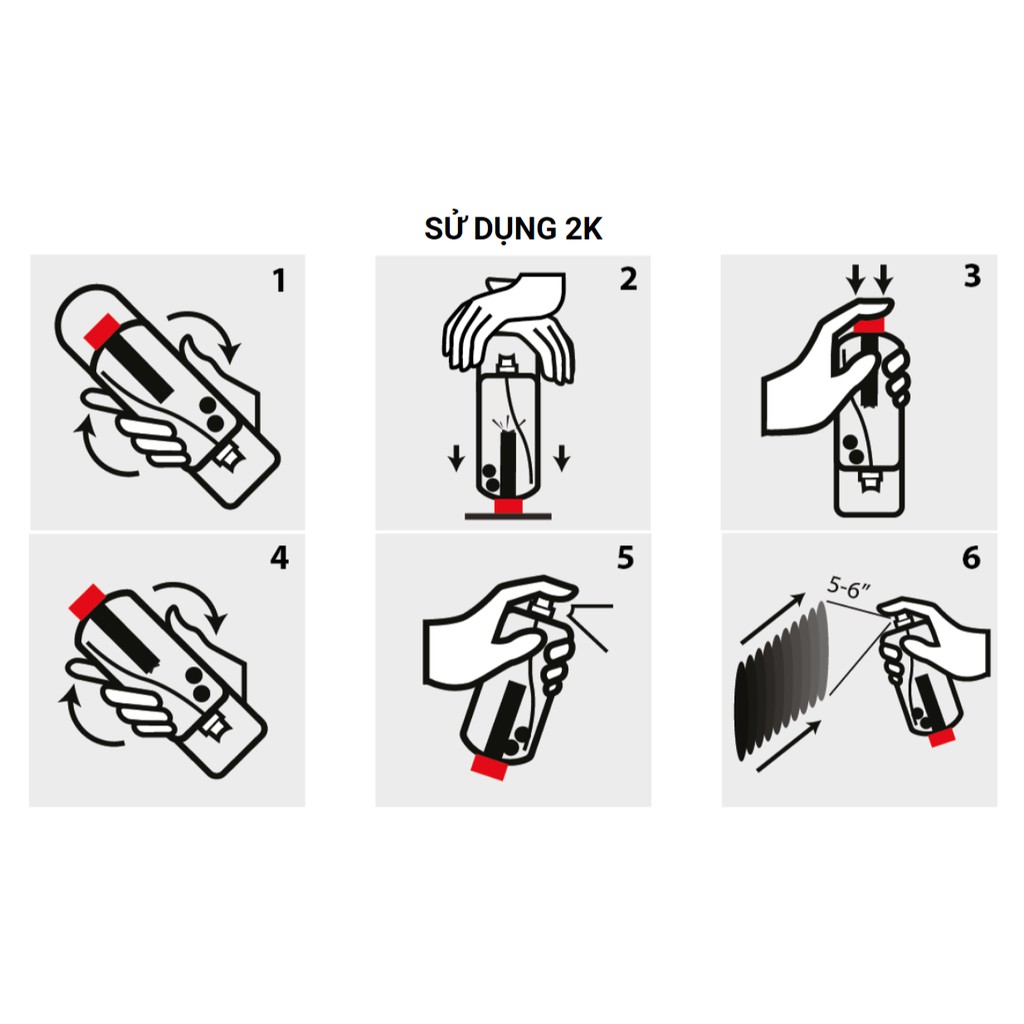 SỬ DỤNG 2K

1

2

3

4

5

6

5-6"