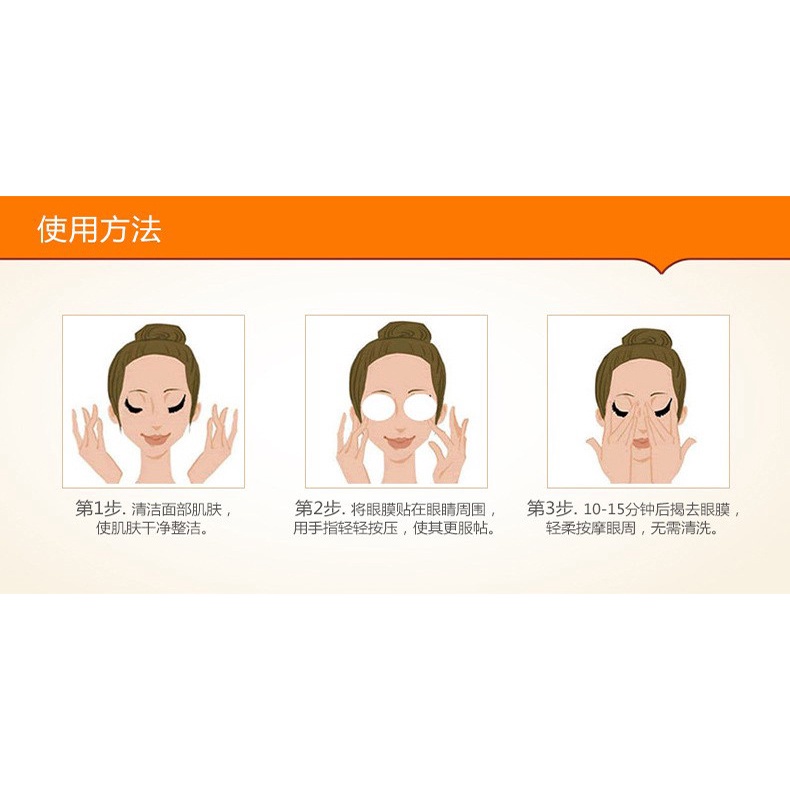 使用方法

第1步. 清洁面部肌肤，使肌肤干净整洁。

第2步. 将眼膜贴在眼睛周围，用手指轻轻按压，使其更服帖。

第3步. 10-15分钟后揭去眼膜，轻柔按摩眼周，无需清洗。