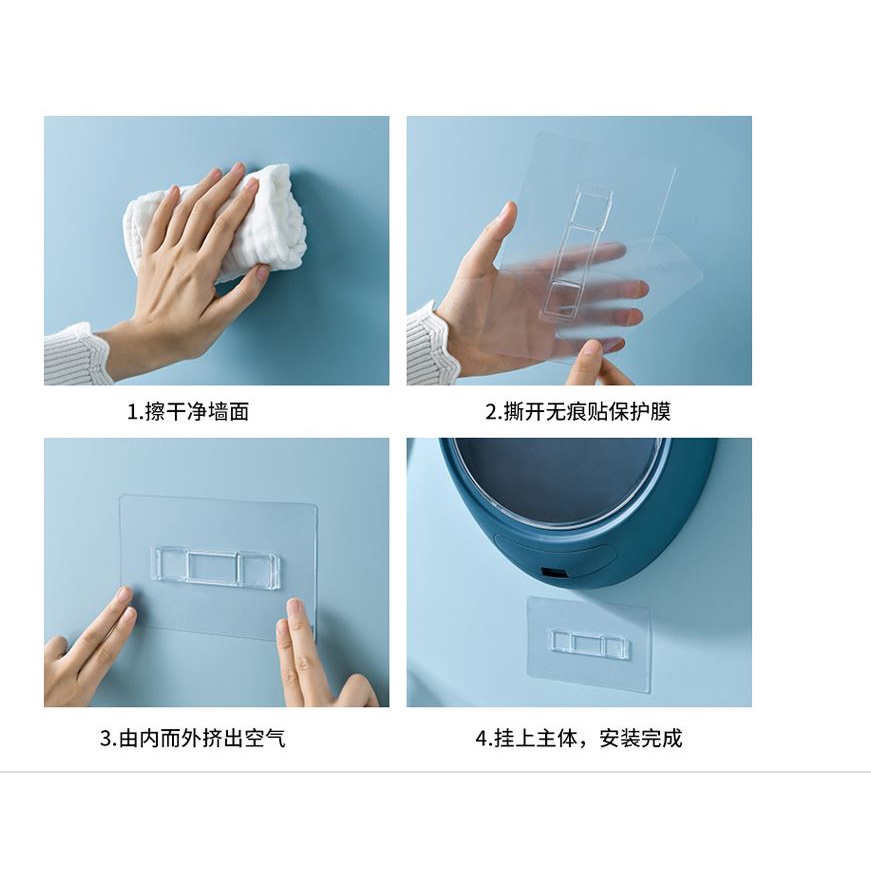 1.擦干净墙面

2.撕开无痕贴保护膜

3.由内而外挤出空气

4.挂上主体，安装完成