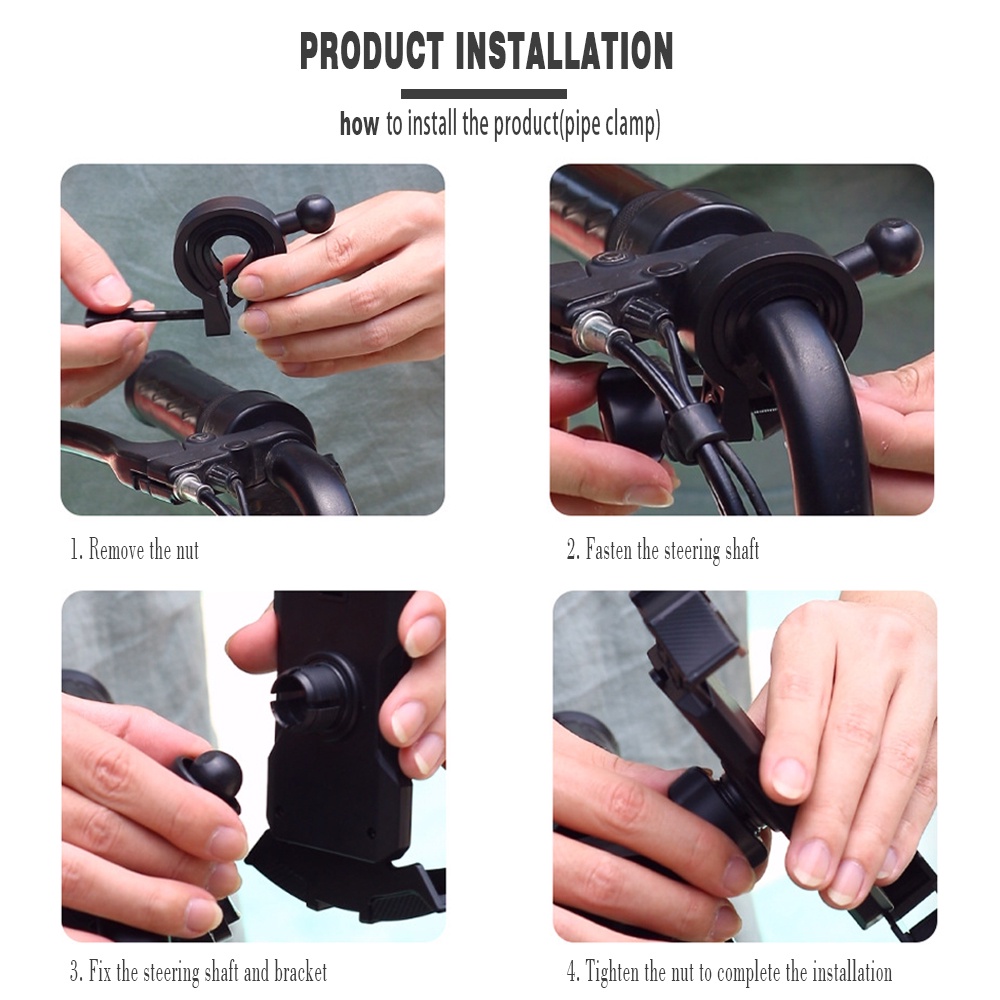 PRODUCT INSTALLATION

how to install the product(pipe clamp)

1. Remove the nut

2. Fasten the steering shaft

3. Fix the steering shaft and bracket

4. Tighten the nut to complete the installation