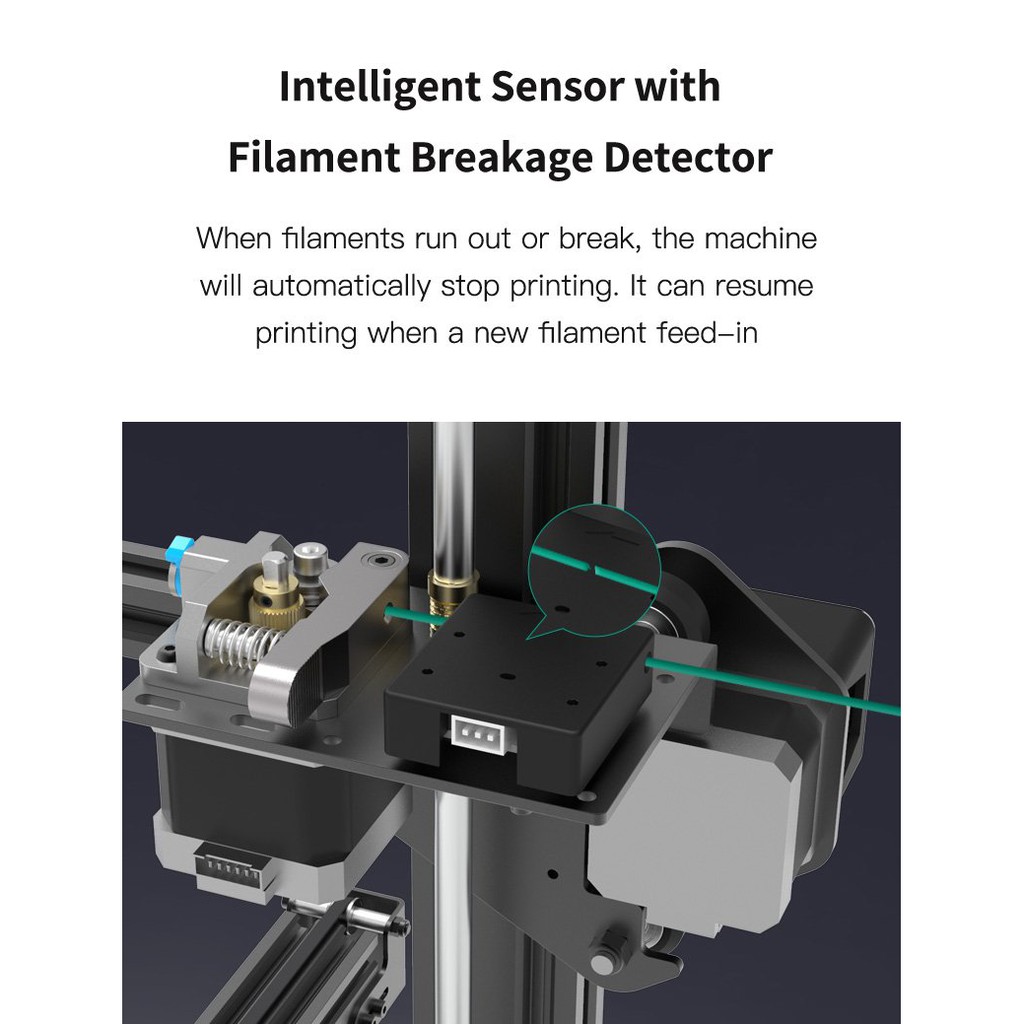 Intelligent Sensor with
Filament Breakage Detector

When filaments run out or break, the machine will automatically stop printing. It can resume printing when a new filament feed–in