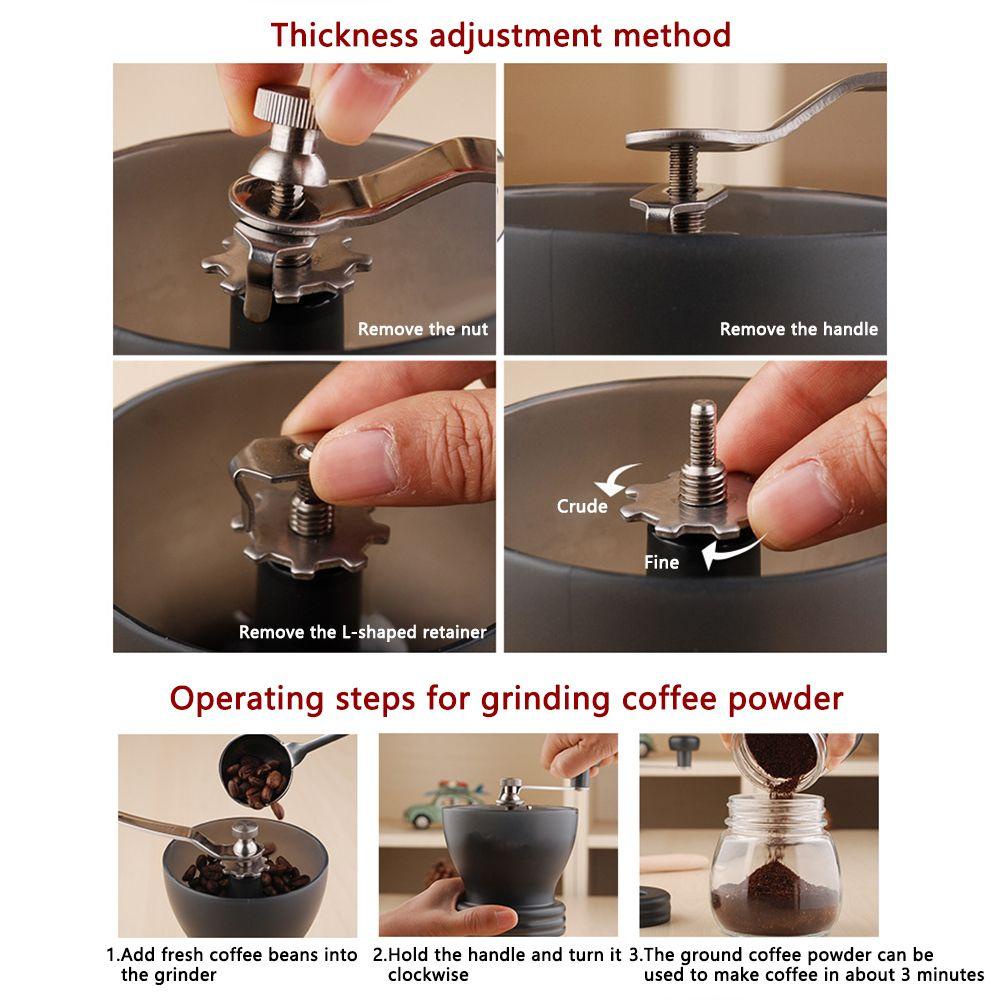 Thickness adjustment method

Remove the nut

Remove the handle

Remove the L-shaped retainer

Crude

Fine

Operating steps for grinding coffee powder

1.Add fresh coffee beans into the grinder

2.Hold the handle and turn it clockwise

3.The ground coffee powder can be used to make coffee in about 3 minutes