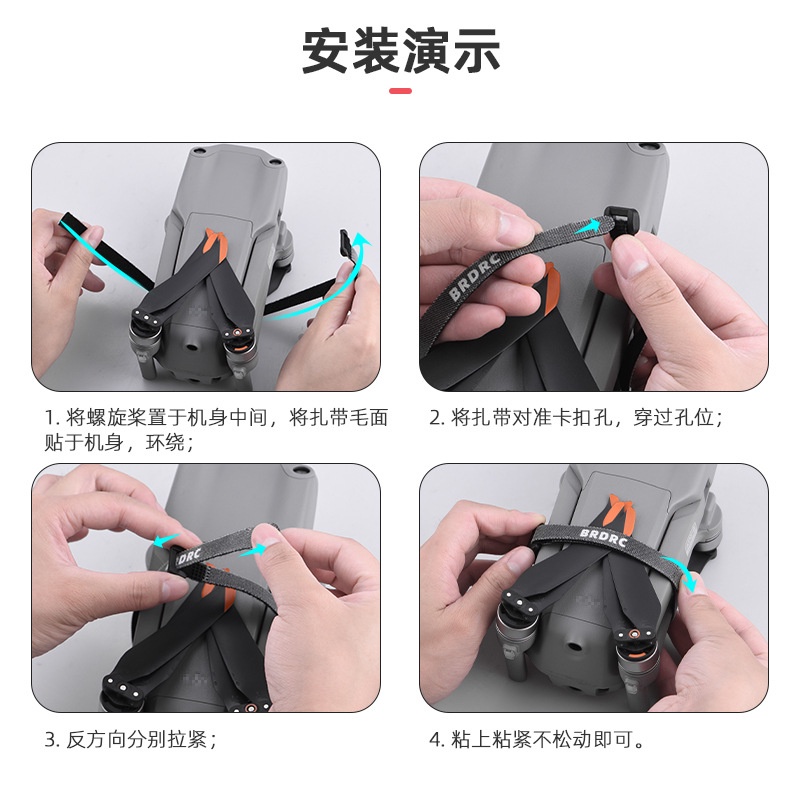 安装演示

BRDRC

1. 将螺旋桨置于机身中间，将扎带毛面贴于机身，环绕；

2. 将扎带对准卡扣孔，穿过孔位；

BRDRC

BRDRC

3. 反方向分别拉紧；

4. 粘上粘紧不松动即可。