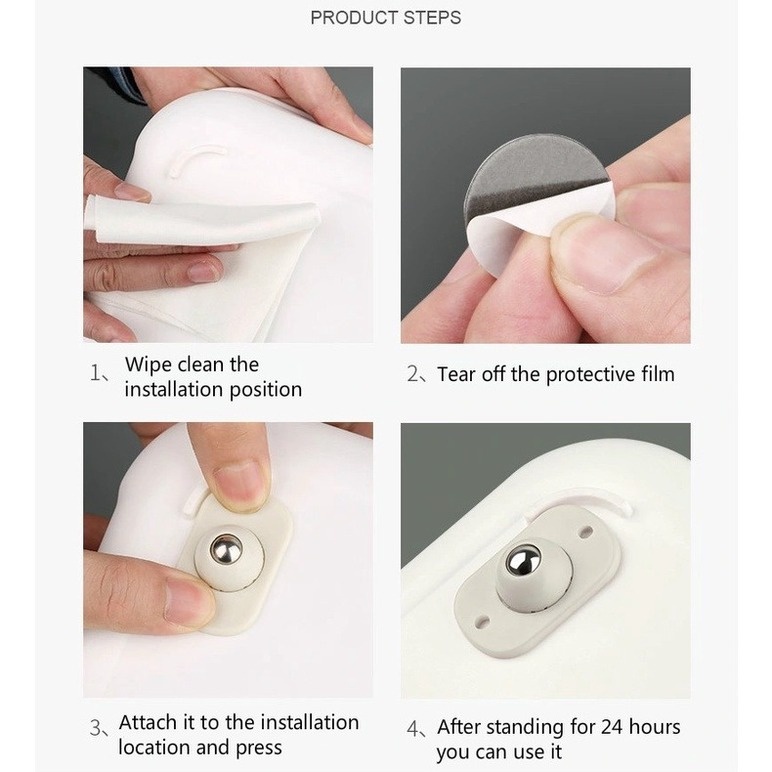 PRODUCT STEPS

1、Wipe clean the installation position

2、Tear off the protective film

3、Attach it to the installation location and press

4、After standing for 24 hours you can use it