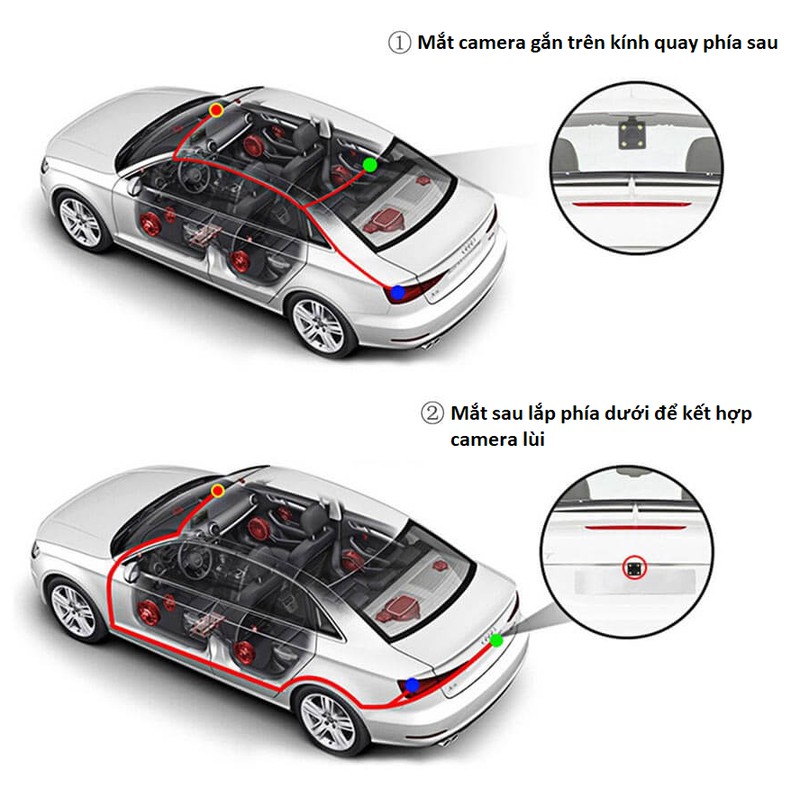 ① Mắt camera gắn trên kính quay phía sau

② Mắt sau lắp phía dưới để kết hợp camera lùi