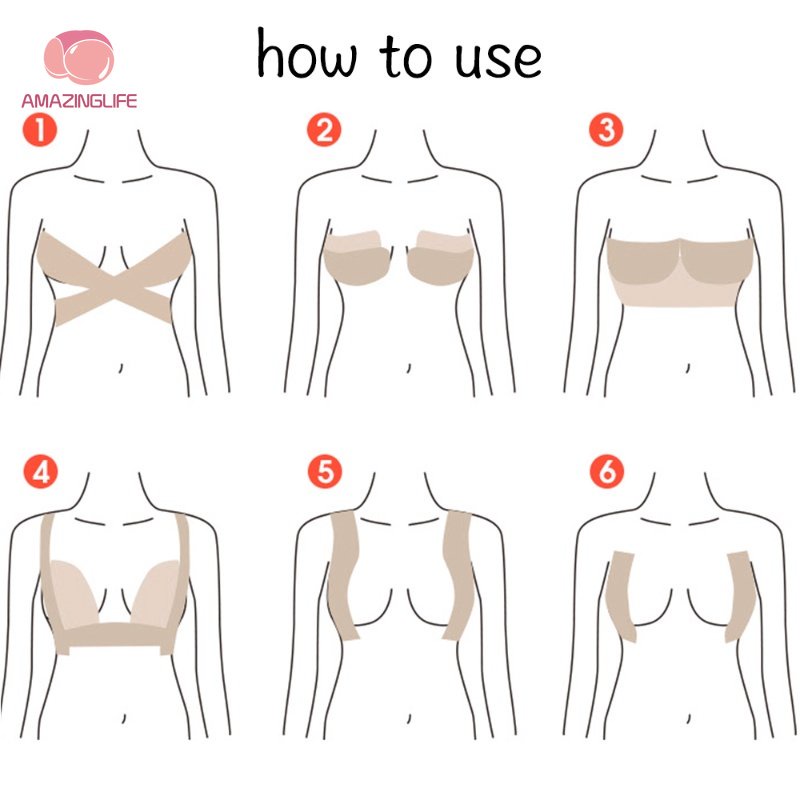 AMAZINGLIFE

how to use

1

2

3

4

5

6