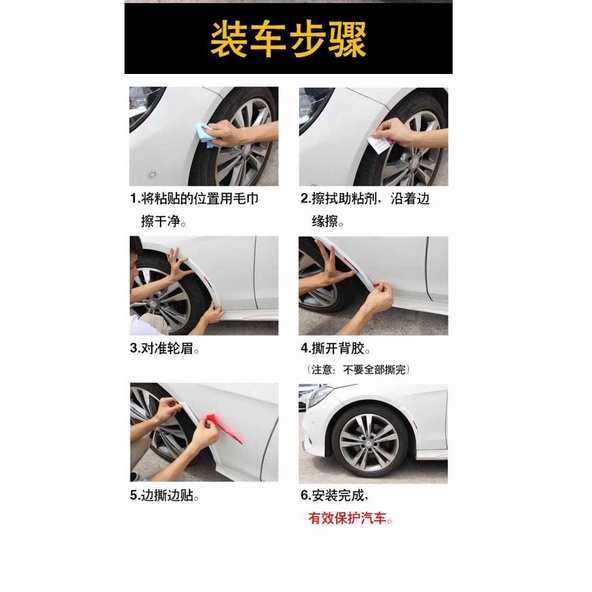 装车步骤

1.将粘贴的位置用毛巾擦干净。

2.擦拭助粘剂，沿着边缘擦。

3.对准轮眉。

4.撕开背胶。
（注意：不要全部撕完）

5.边撕边贴。

6.安装完成，
有效保护汽车。