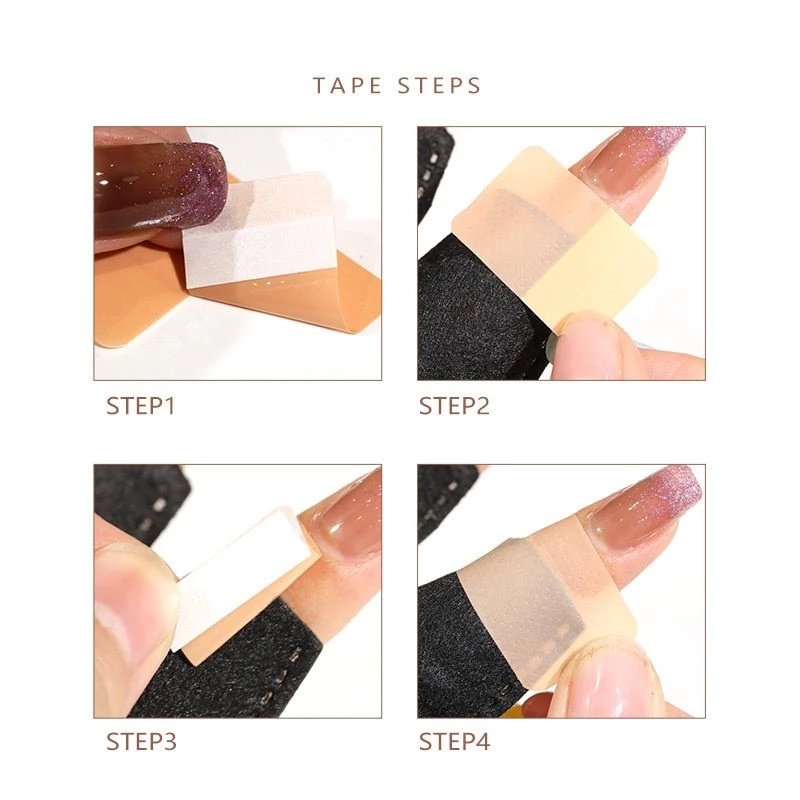 TAPE STEPS

STEP1

STEP2

STEP3

STEP4