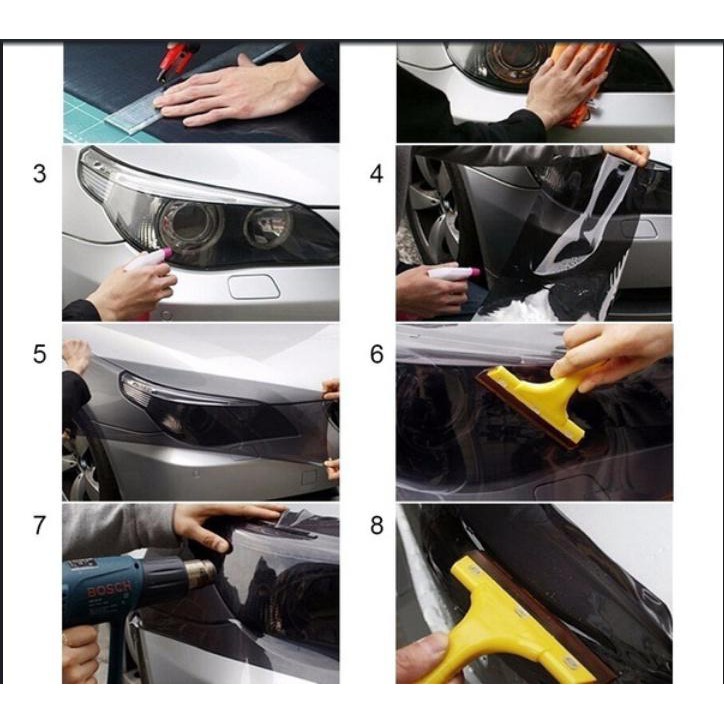 3
4
5
6
7
BOSCH
8