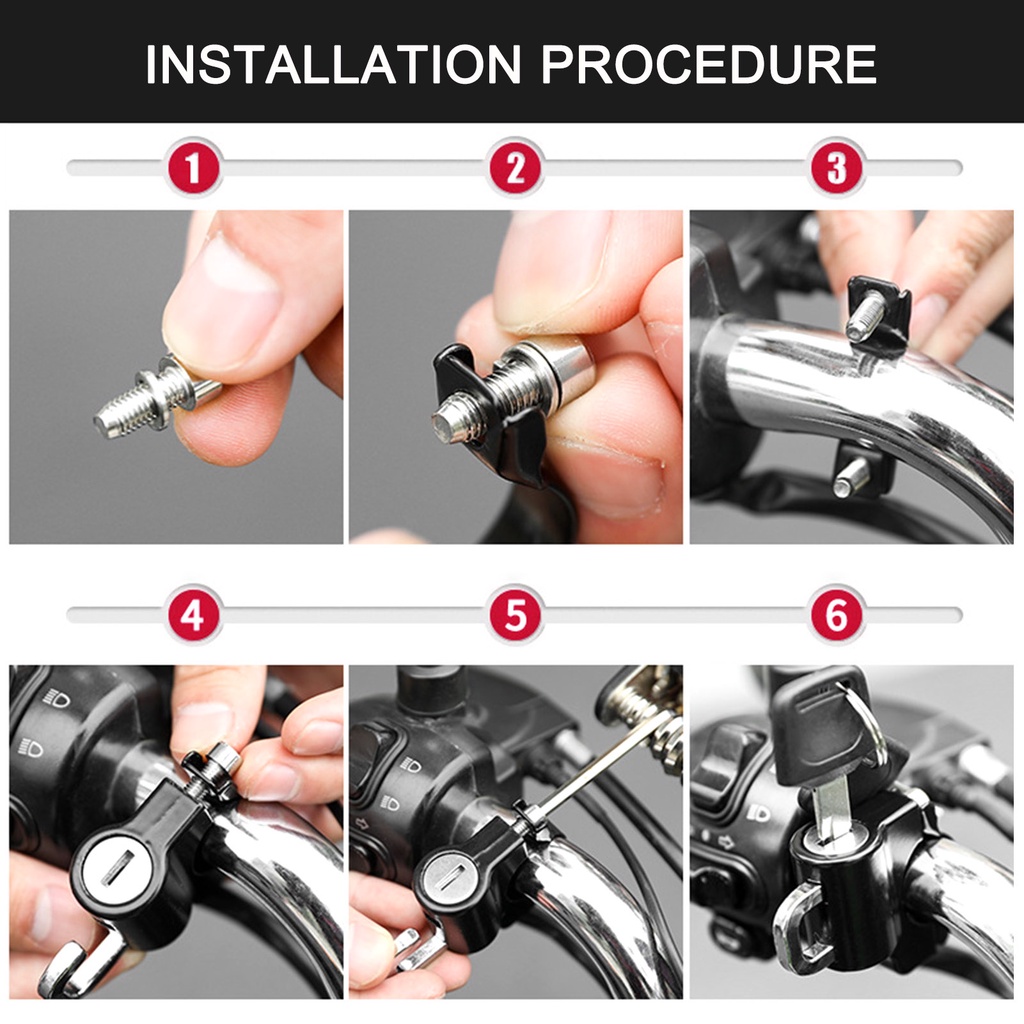 INSTALLATION PROCEDURE

1

2

3

4

5

6