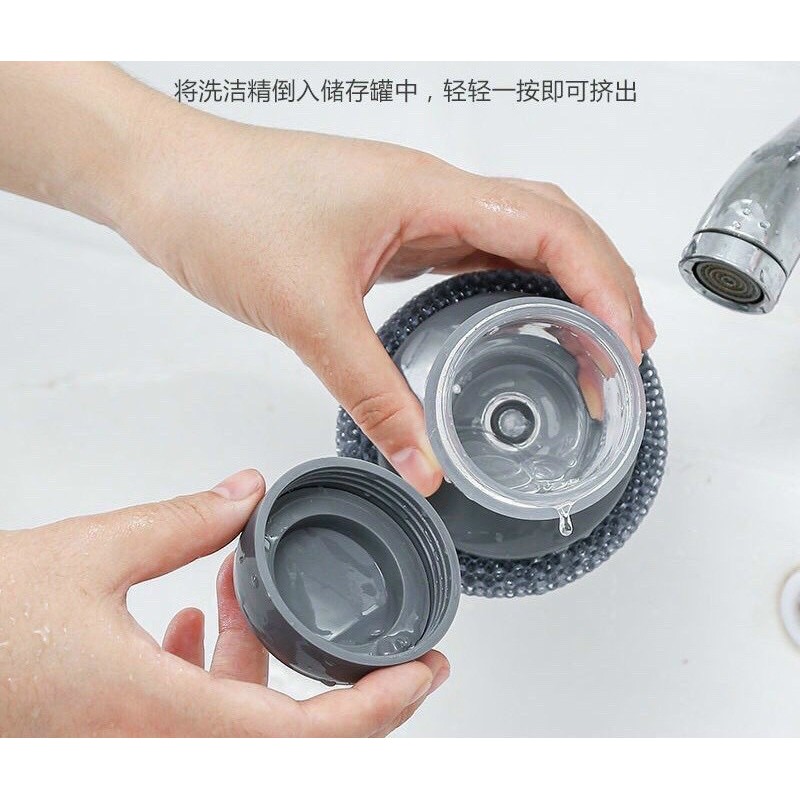 将洗洁精倒入储存罐中，轻轻一按即可挤出