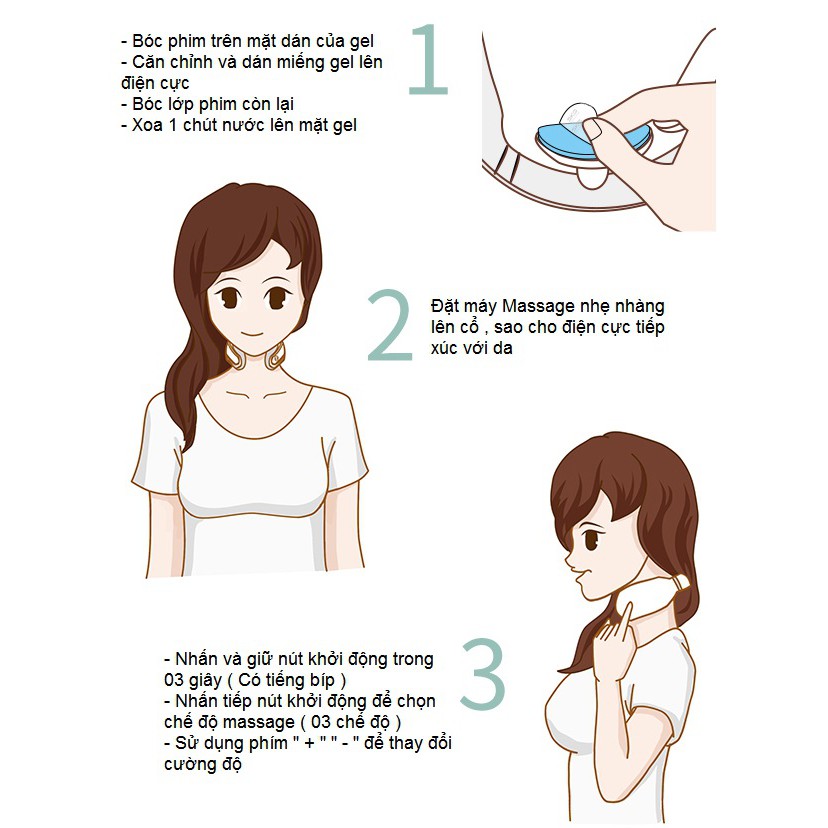 - Bóc phim trên mặt dán của gel
- Căn chỉnh và dán miếng gel lên điện cực
- Bóc lớp phim còn lại
- Xoa 1 chút nước lên mặt gel

1

2

Đặt máy Massage nhẹ nhàng lên cổ , sao cho điện cực tiếp xúc với da

- Nhấn và giữ nút khởi động trong 03 giây ( Có tiếng bíp )
- Nhấn tiếp nút khởi động để chọn chế độ massage ( 03 chế độ )
- Sử dụng phím " + " " - " để thay đổi cường độ

3