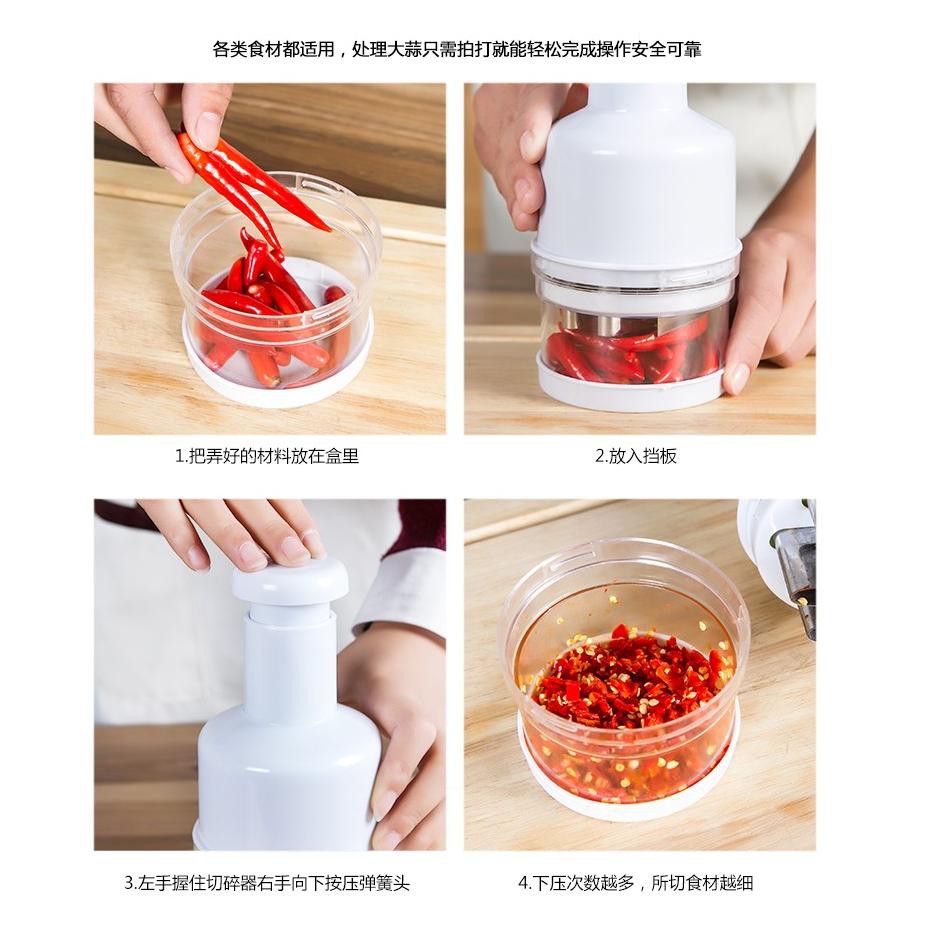 各类食材都适用，处理大蒜只需拍打就能轻松完成操作安全可靠

1.把弄好的材料放在盒里

2.放入挡板

3.左手握住切碎器右手向下按压弹簧头

4.下压次数越多，所切食材越细