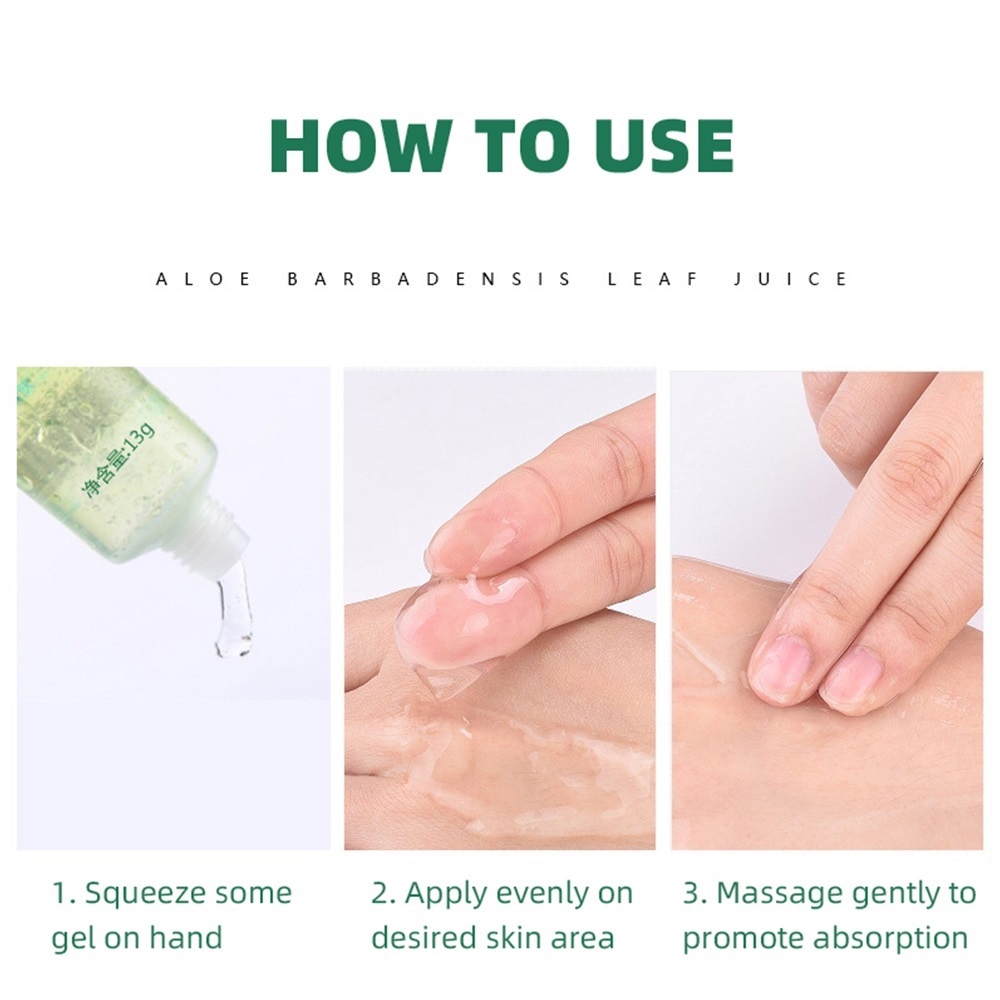 HOW TO USE

ALOE BARBADENSIS LEAF JUICE

净含量:13g

1. Squeeze some gel on hand

2. Apply evenly on desired skin area

3. Massage gently to promote absorption