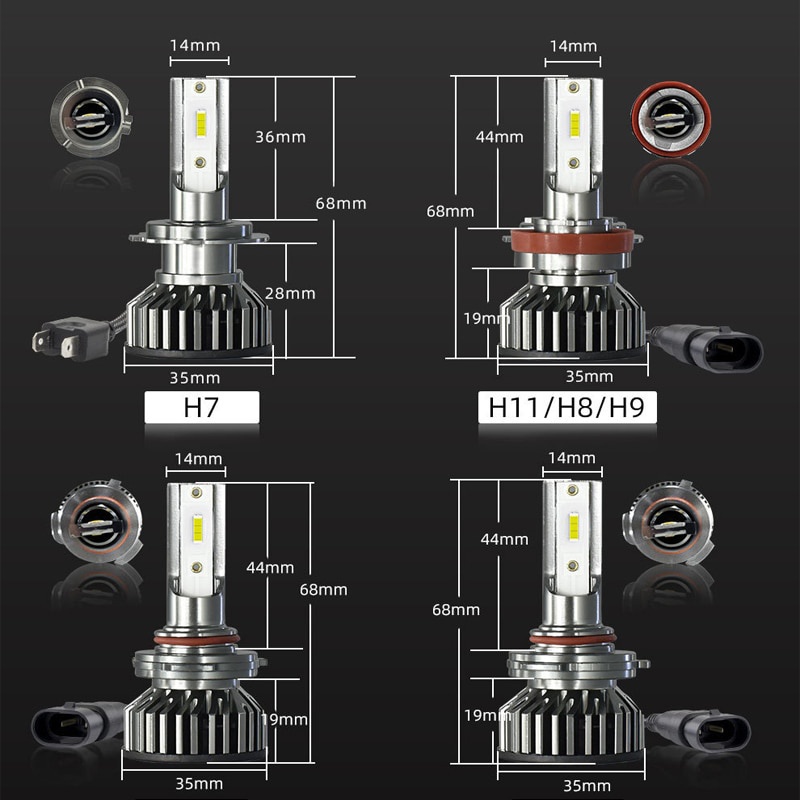 14mm
36mm
68mm
28mm
35mm
H7

14mm
44mm
68mm
19mm
35mm
H11/H8/H9

14mm
44mm
68mm
19mm
35mm

14mm
44mm
68mm
19mm
35mm