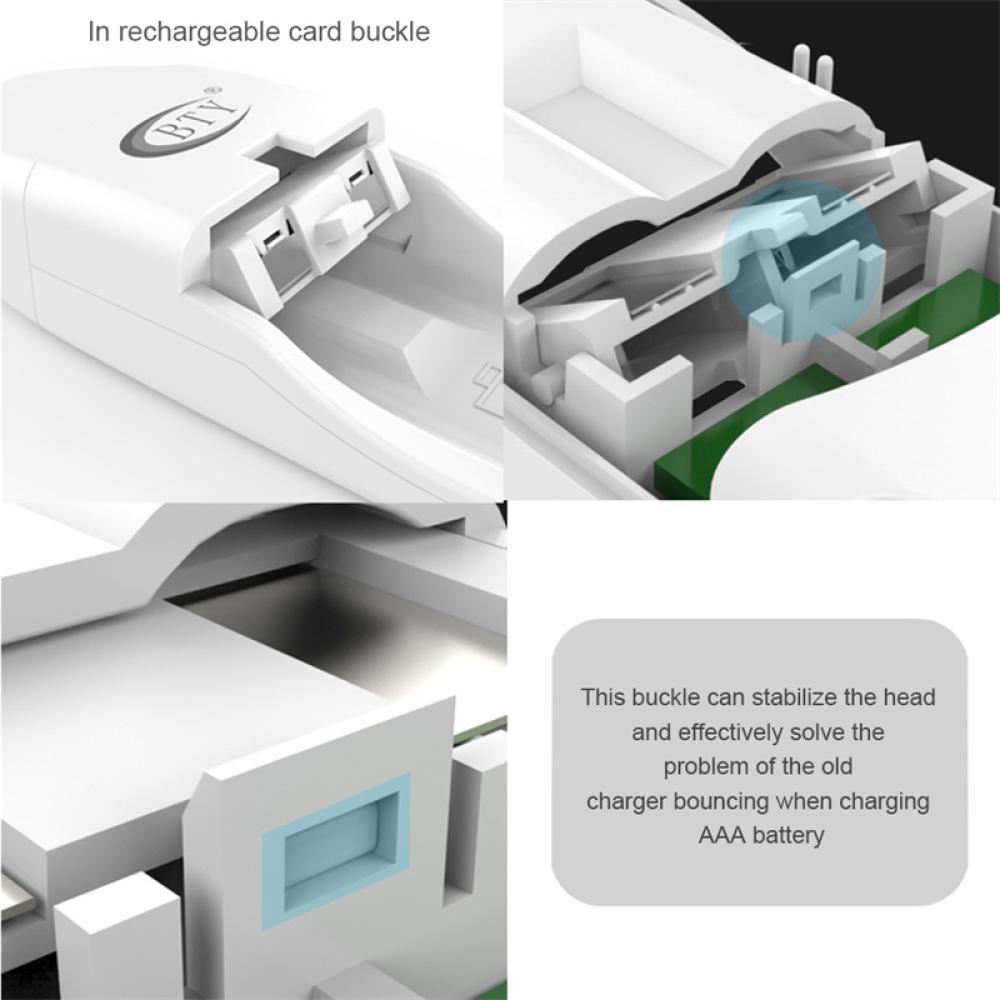 In rechargeable card buckle

BTY®

This buckle can stabilize the head and effectively solve the problem of the old charger bouncing when charging AAA battery