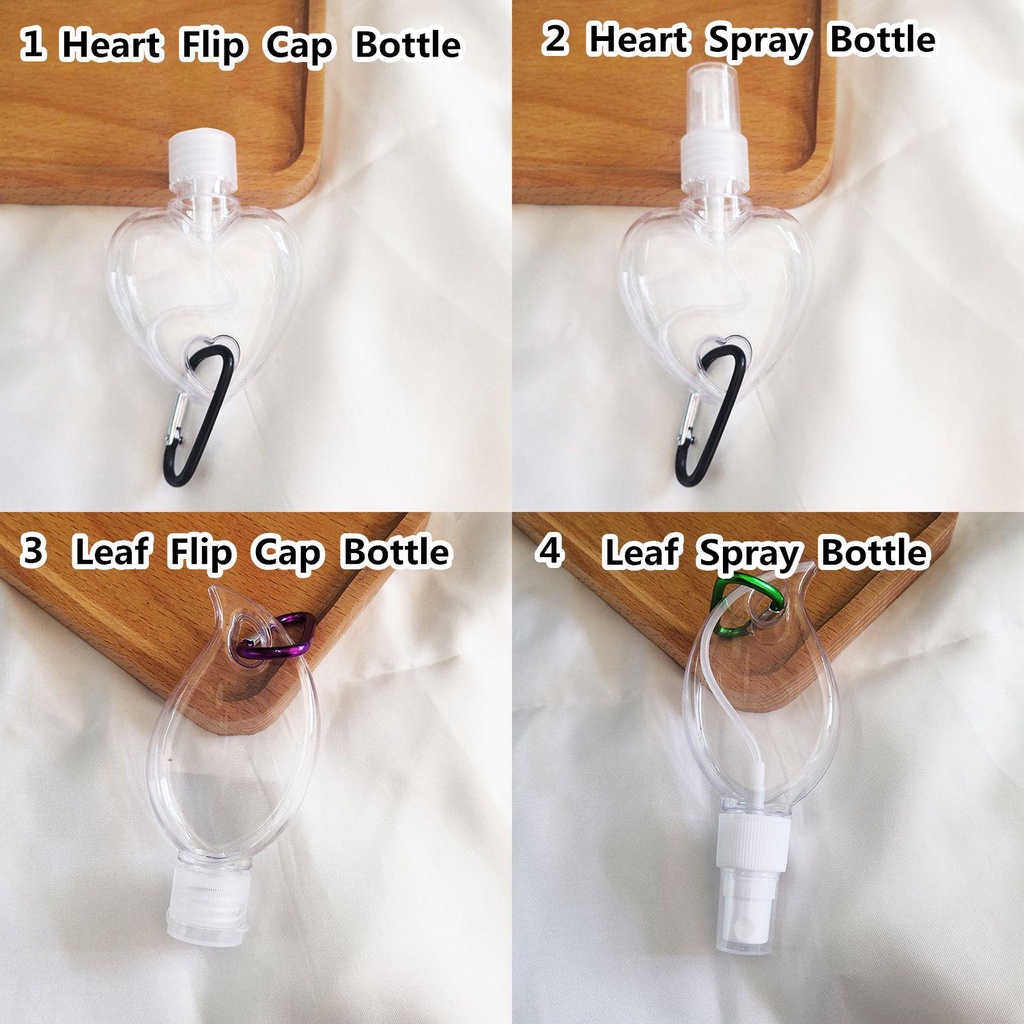 1 Heart Flip Cap Bottle

2 Heart Spray Bottle

3 Leaf Flip Cap Bottle

4 Leaf Spray Bottle