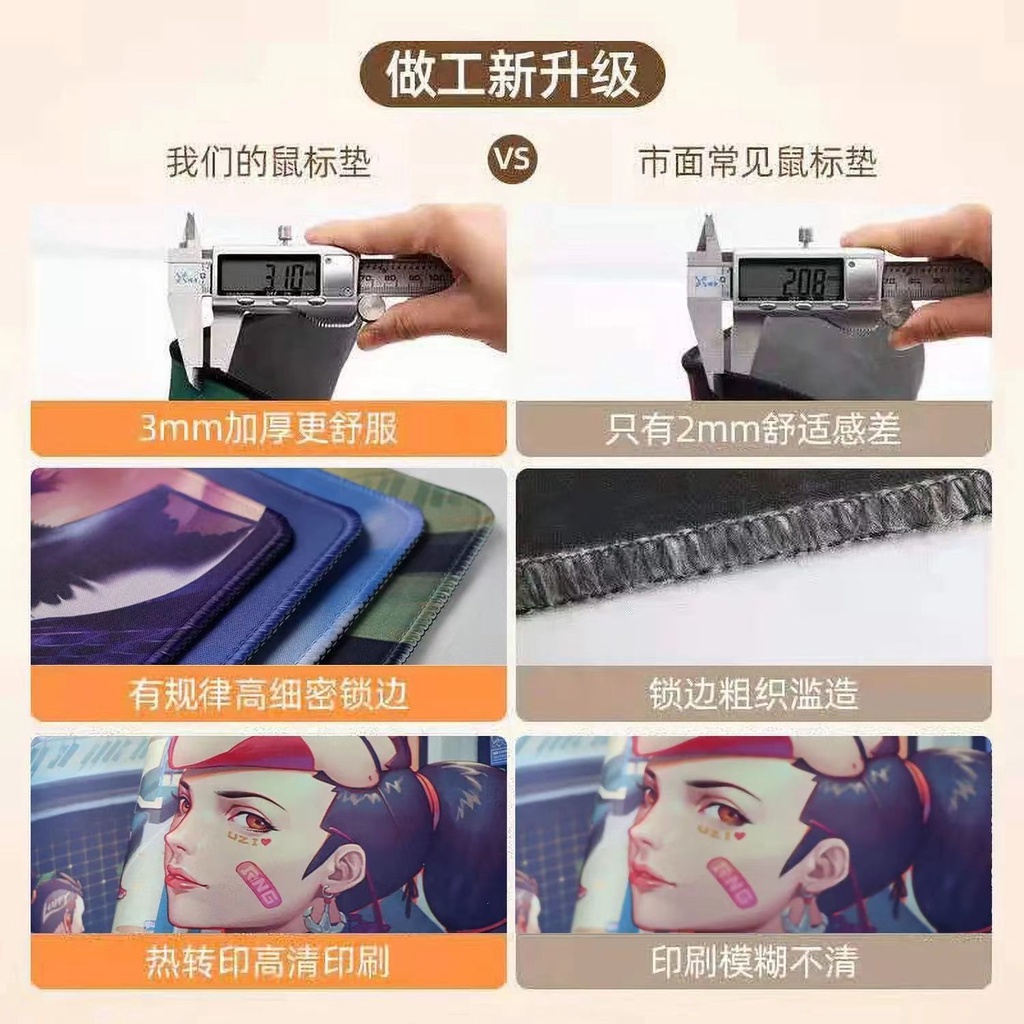 做工新升级

我们的鼠标垫

VS

市面常见鼠标垫

3.10

2.08

3mm加厚更舒服

只有2mm舒适感差

有规律高细密锁边

锁边粗织滥造

UZI

RNG

UZI

RNG

热转印高清印刷

印刷模糊不清