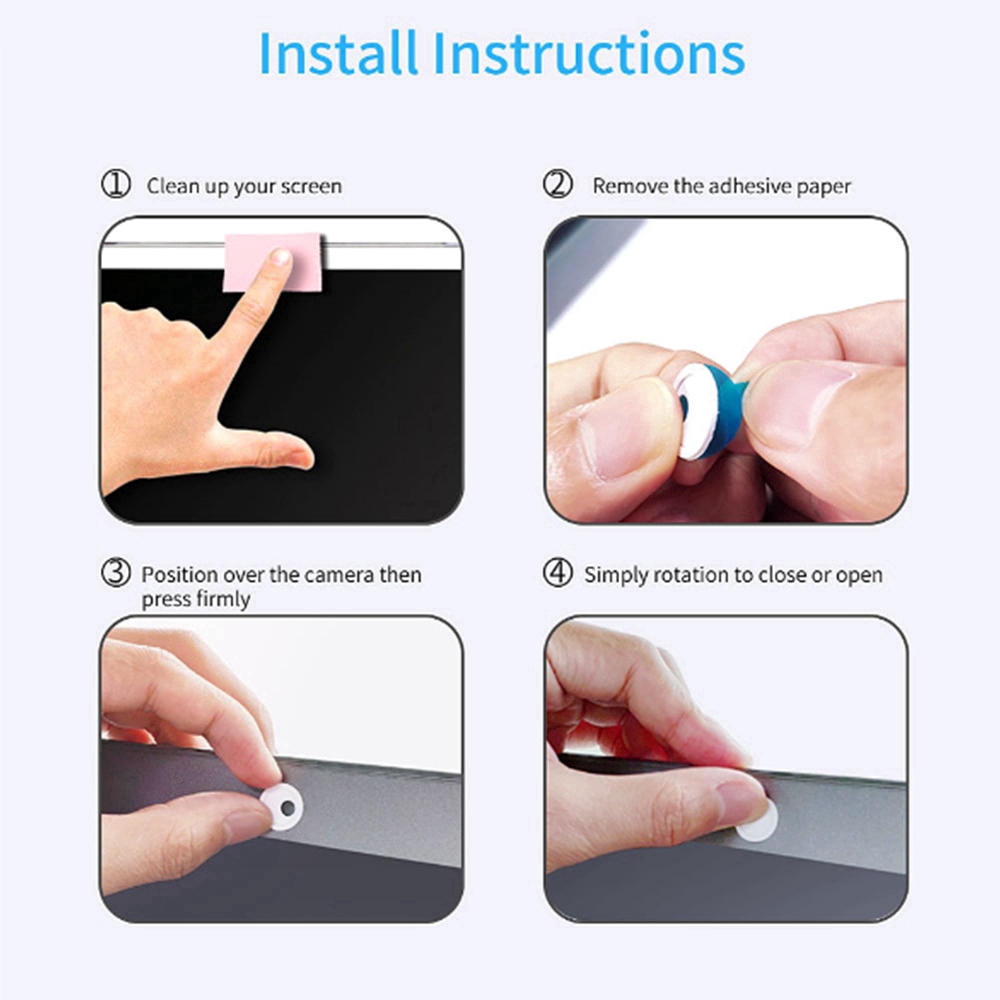 Install Instructions

① Clean up your screen

② Remove the adhesive paper

③ Position over the camera then press firmly

④ Simply rotation to close or open