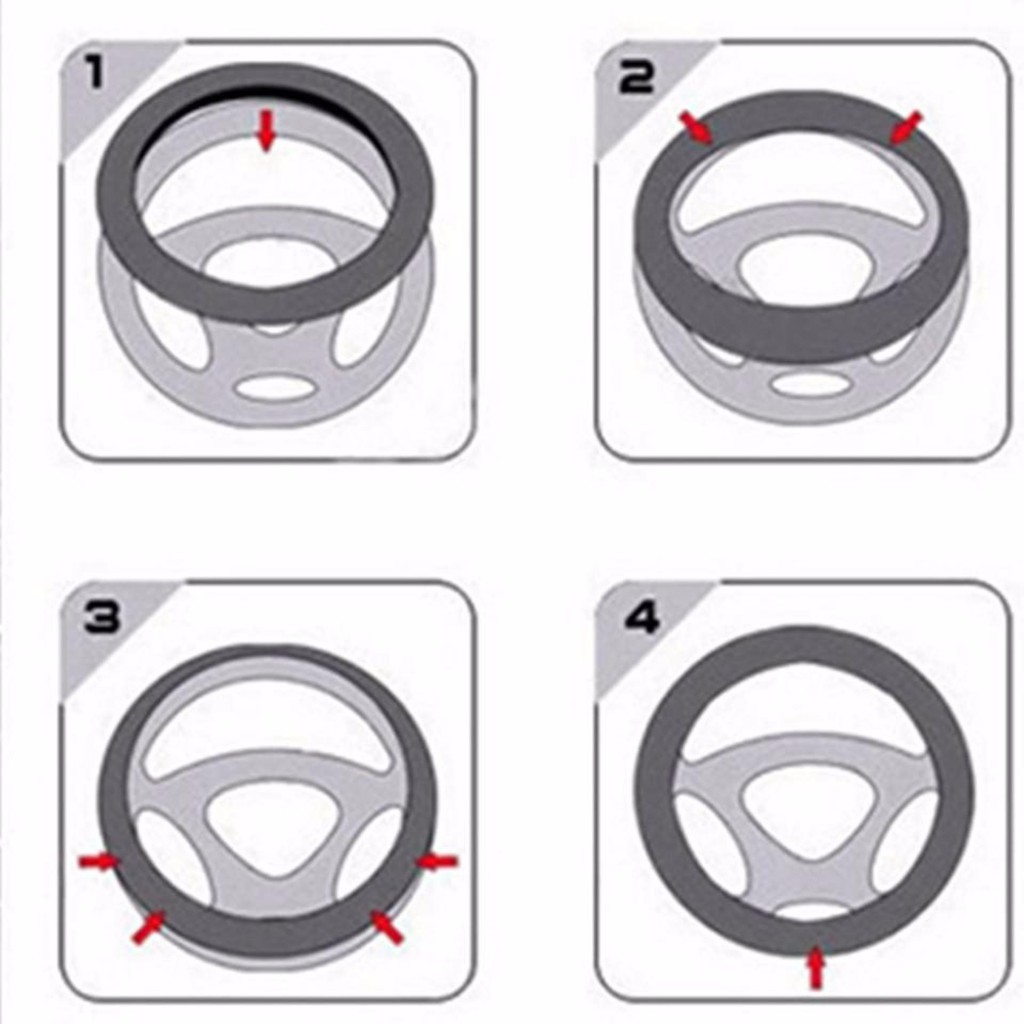 1

2

3

4