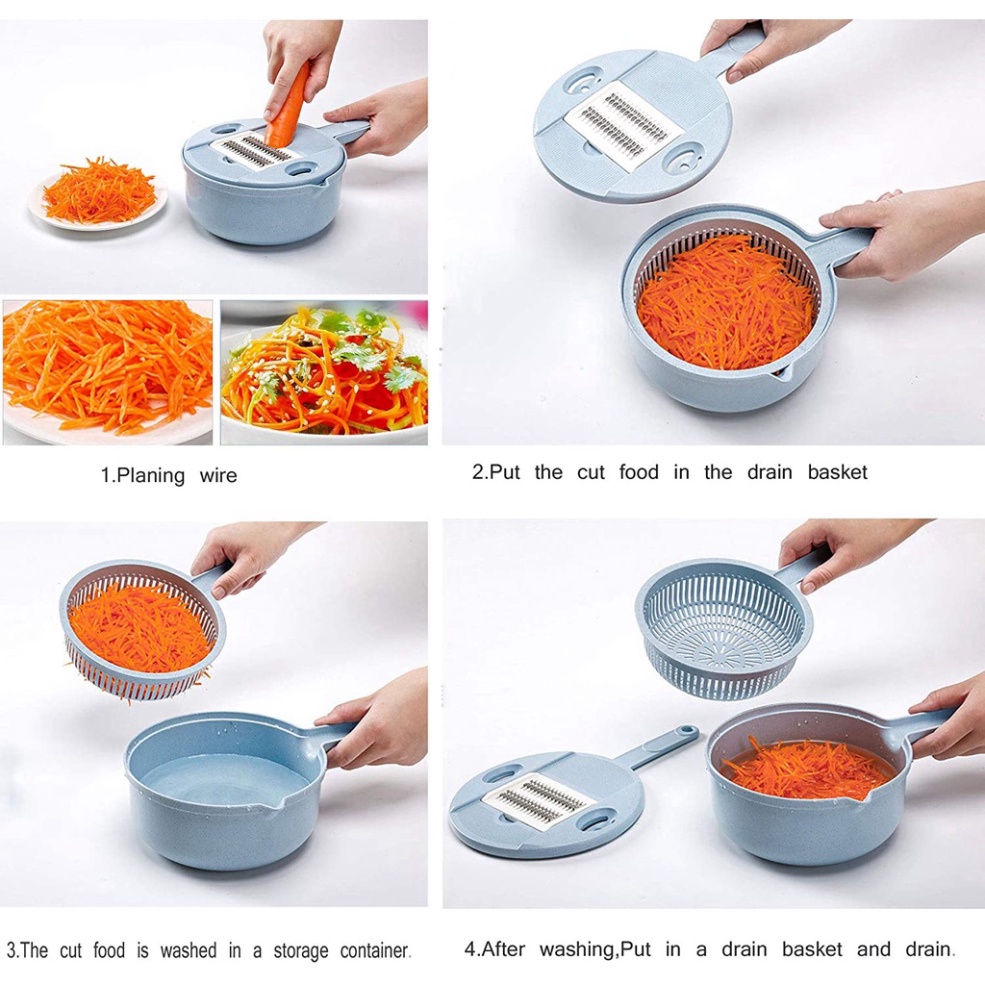 1.Planing wire

2.Put the cut food in the drain basket

3.The cut food is washed in a storage container.

4.After washing,Put in a drain basket and drain.