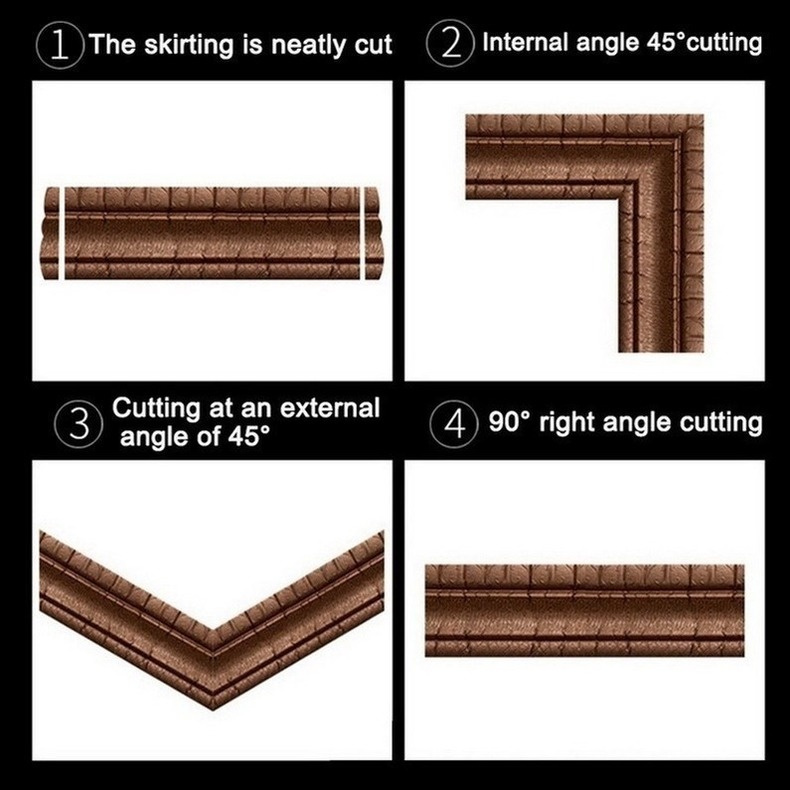 1 The skirting is neatly cut

2 Internal angle 45°cutting

3 Cutting at an external angle of 45°

4 90° right angle cutting