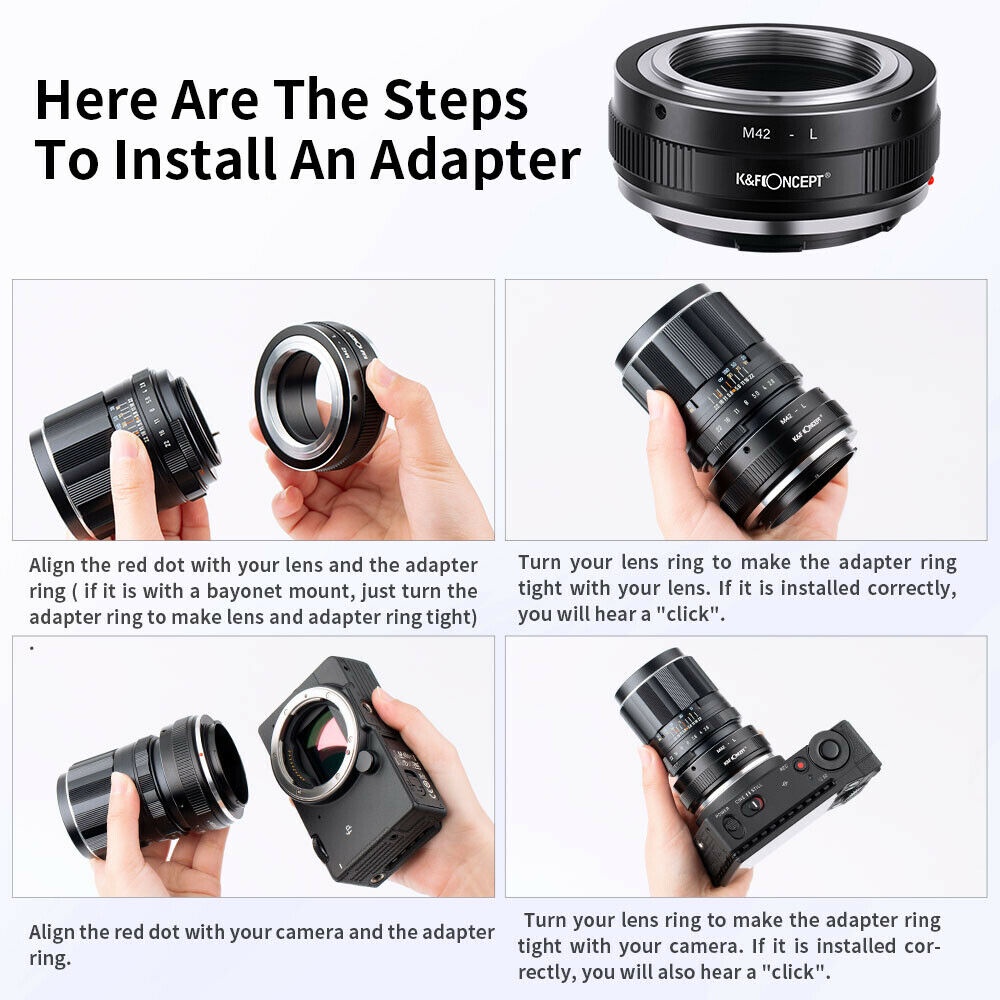 Here Are The Steps To Install An Adapter

M42 - L
K&F CONCEPT®

Align the red dot with your lens and the adapter ring ( if it is with a bayonet mount, just turn the adapter ring to make lens and adapter ring tight) .

Turn your lens ring to make the adapter ring tight with your lens. If it is installed correctly, you will hear a "click".

Align the red dot with your camera and the adapter ring.

Turn your lens ring to make the adapter ring tight with your camera. If it is installed correctly, you will also hear a "click".