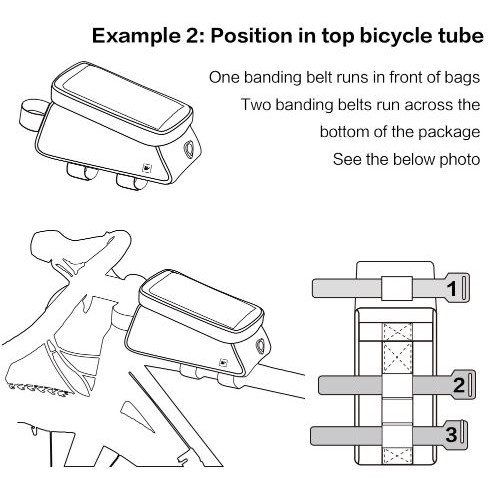 Example 2: Position in top bicycle tube

One banding belt runs in front of bags
Two banding belts run across the bottom of the package
See the below photo

1

2

3