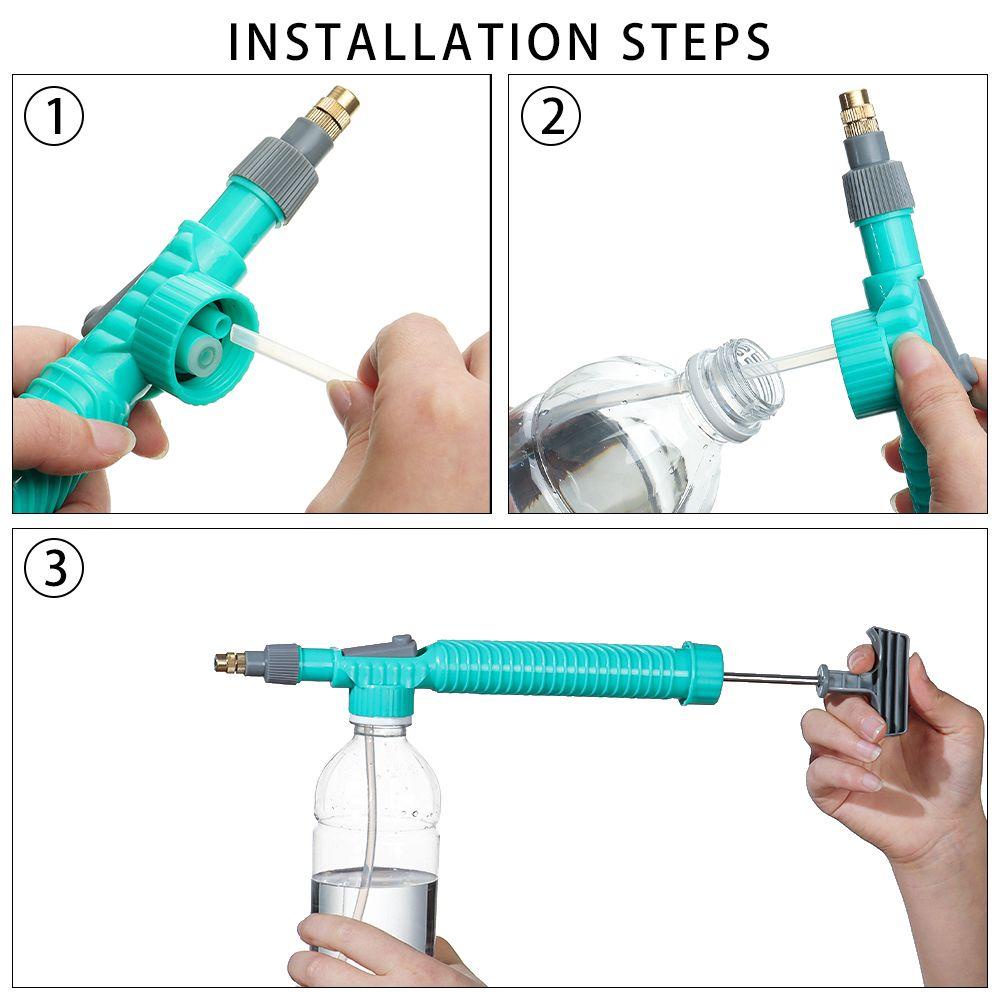 INSTALLATION STEPS

①

②

③