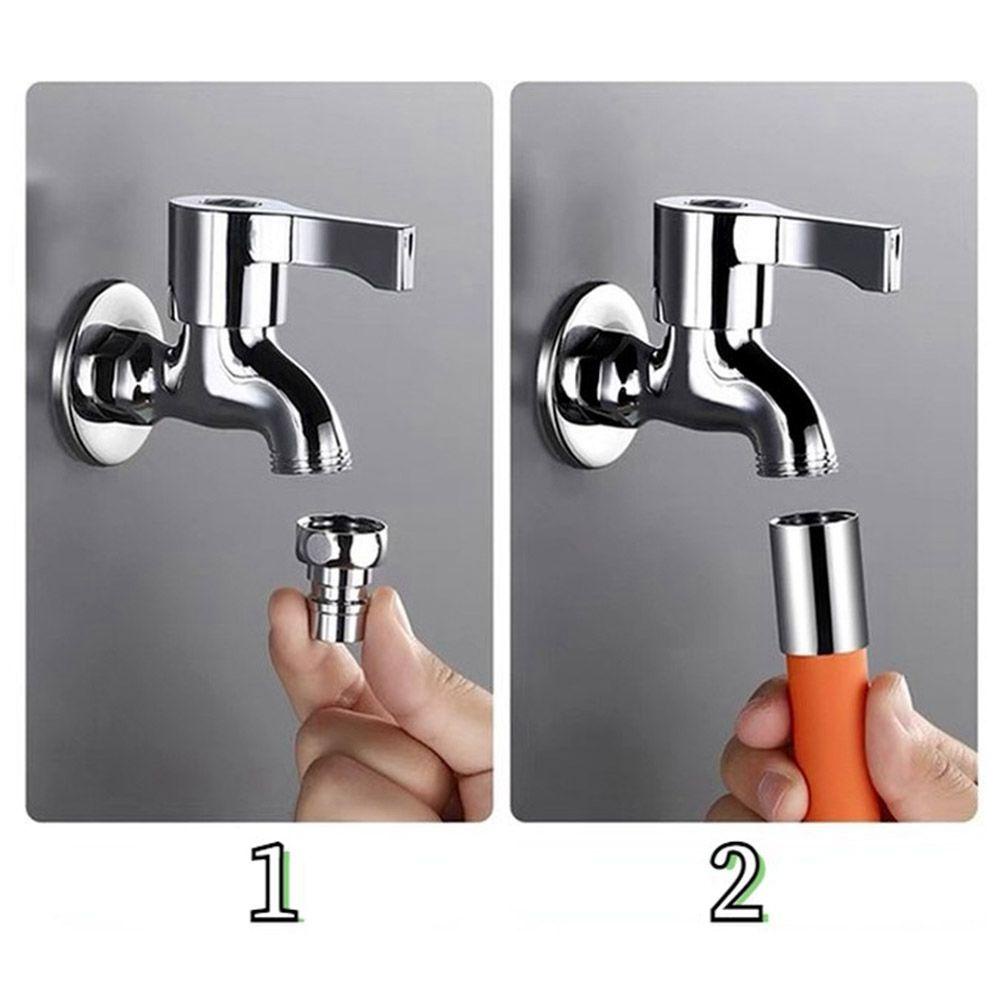 1

2