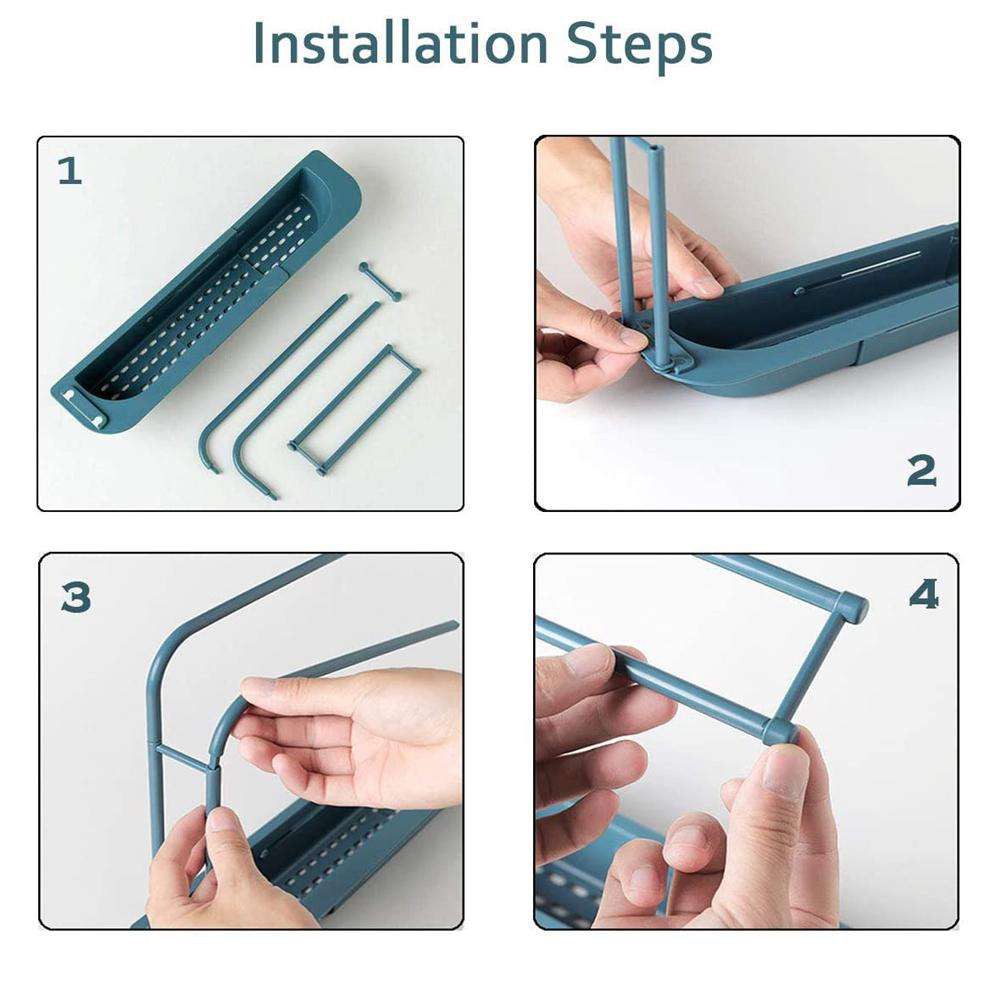 Installation Steps

1

2

3

4