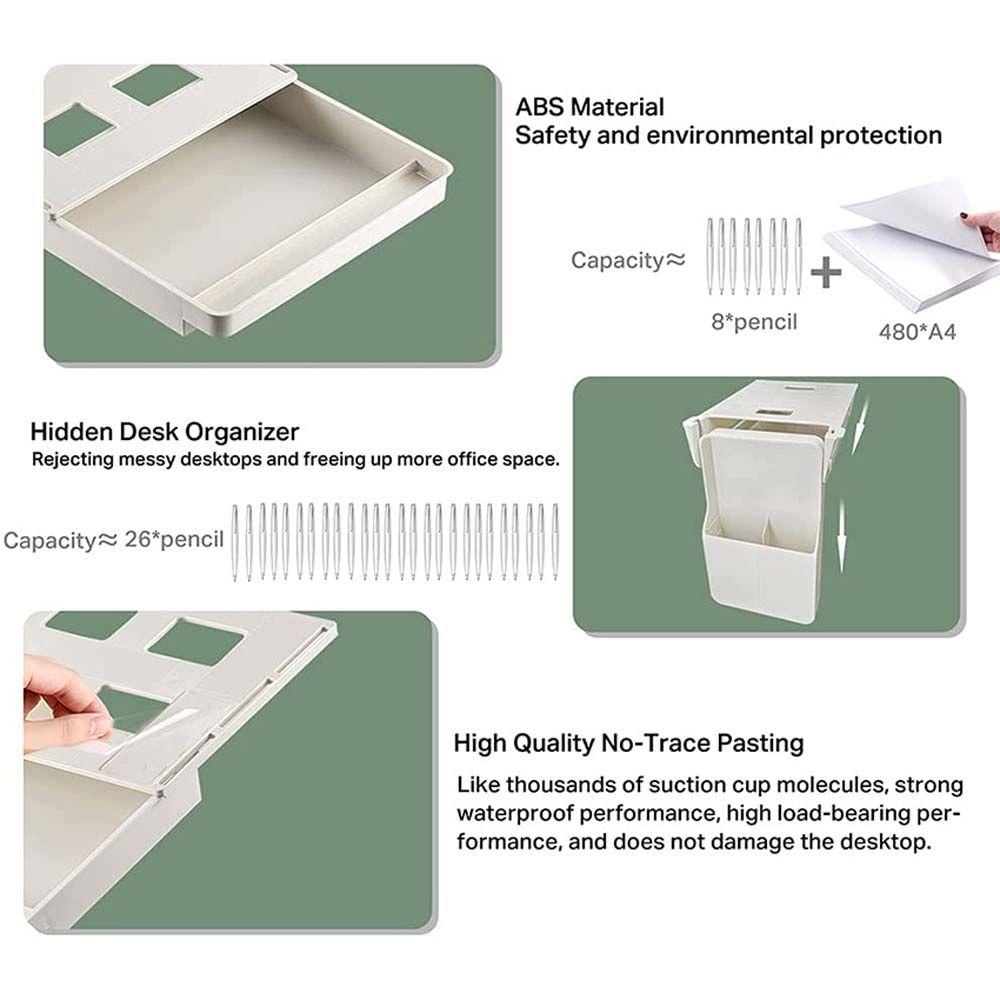 ABS Material
Safety and environmental protection

Capacity≈ 8*pencil + 480*A4

Hidden Desk Organizer
Rejecting messy desktops and freeing up more office space.

Capacity≈ 26*pencil

High Quality No-Trace Pasting

Like thousands of suction cup molecules, strong waterproof performance, high load-bearing performance, and does not damage the desktop.