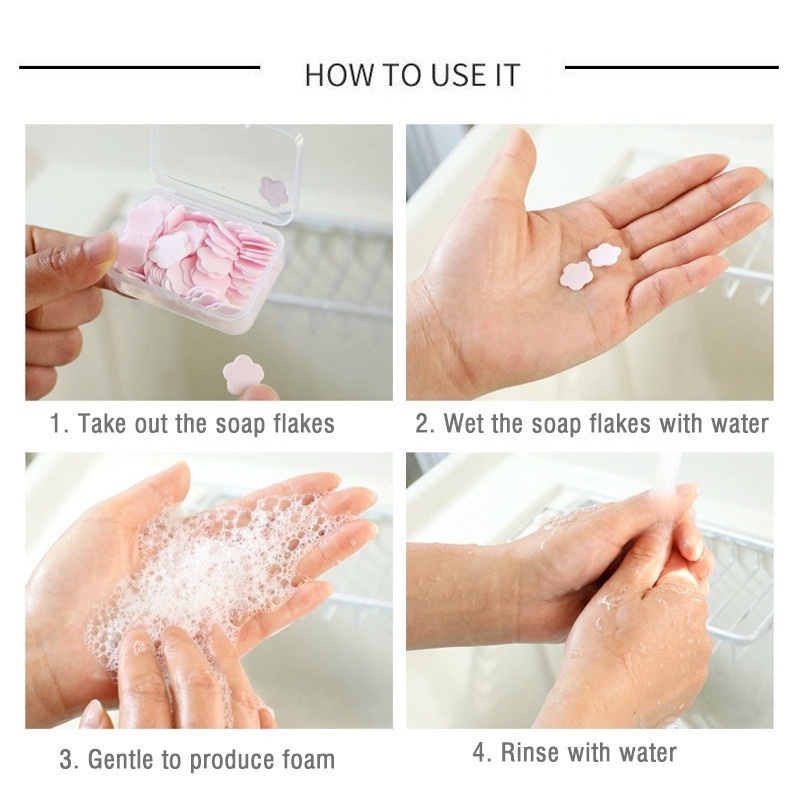 HOW TO USE IT

1. Take out the soap flakes

2. Wet the soap flakes with water

3. Gentle to produce foam

4. Rinse with water