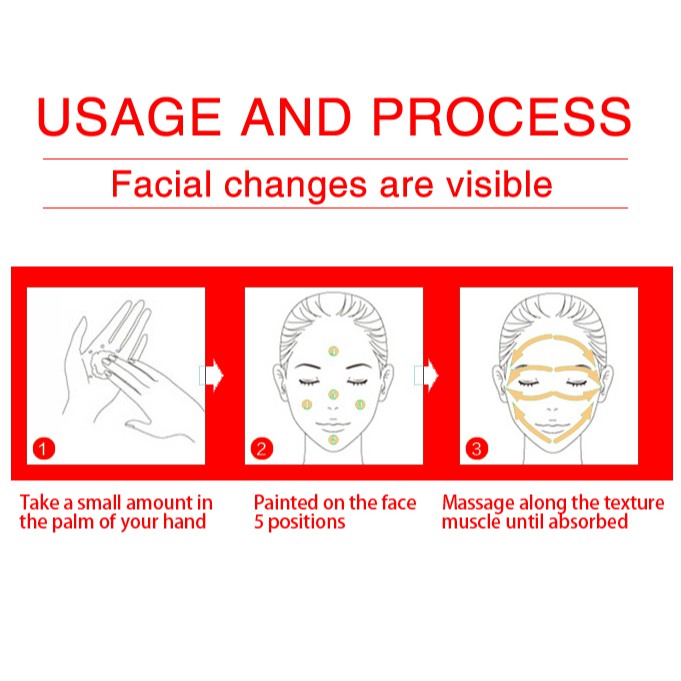 USAGE AND PROCESS

Facial changes are visible

1

2

3

Take a small amount in the palm of your hand

Painted on the face 5 positions

Massage along the texture muscle until absorbed