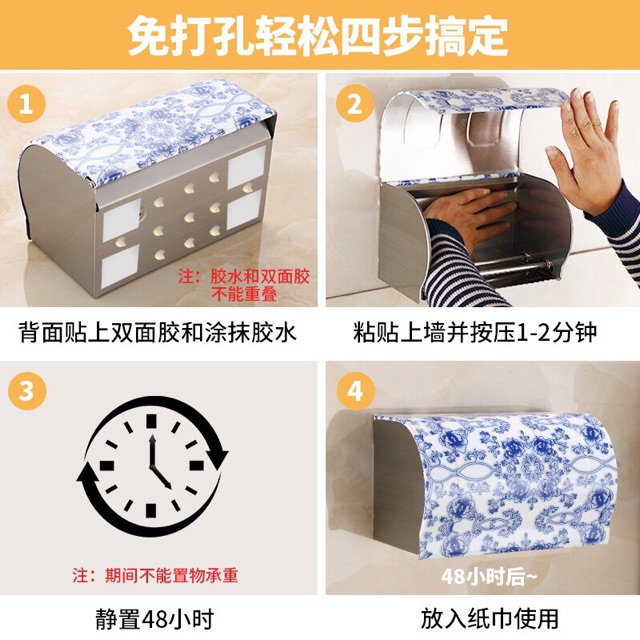 免打孔轻松四步搞定

1

注：胶水和双面胶不能重叠

背面贴上双面胶和涂抹胶水

2

粘贴上墙并按压1-2分钟

3

注：期间不能置物承重

静置48小时

4

48小时后~

放入纸巾使用