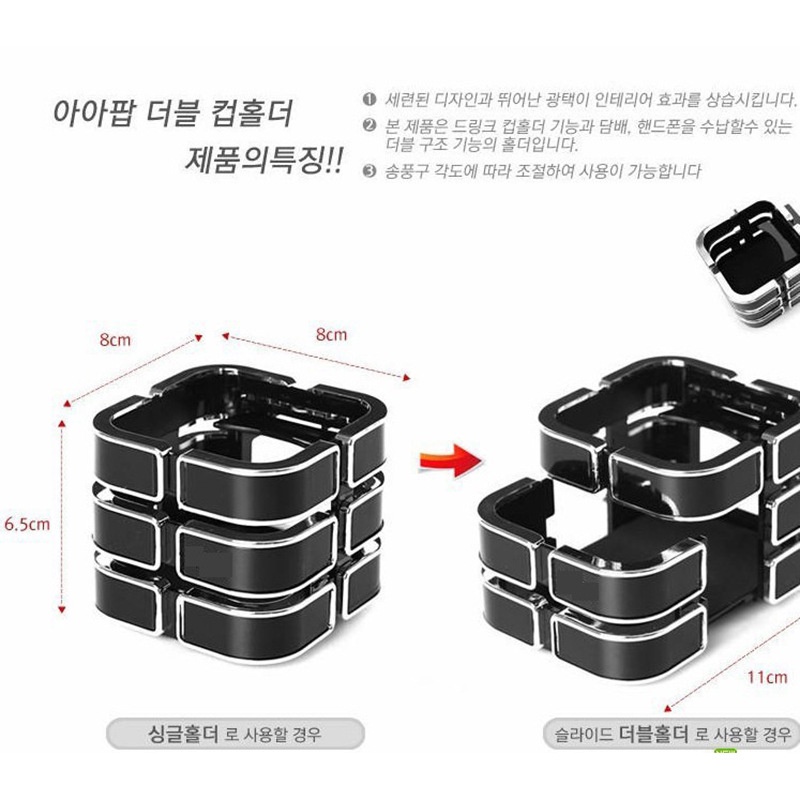 아아팝 더블 컵홀더
제품의특징!!

❶ 세련된 디자인과 뛰어난 광택이 인테리어 효과를 상습시킵니다.
❷ 본 제품은 드링크 컵홀더 기능과 담배, 핸드폰을 수납할수 있는 더블 구조 기능의 홀더입니다.
❸ 송풍구 각도에 따라 조절하여 사용이 가능합니다

8cm
8cm
6.5cm
11cm

싱글홀더 로 사용할 경우
슬라이드 더블홀더 로 사용할 경우