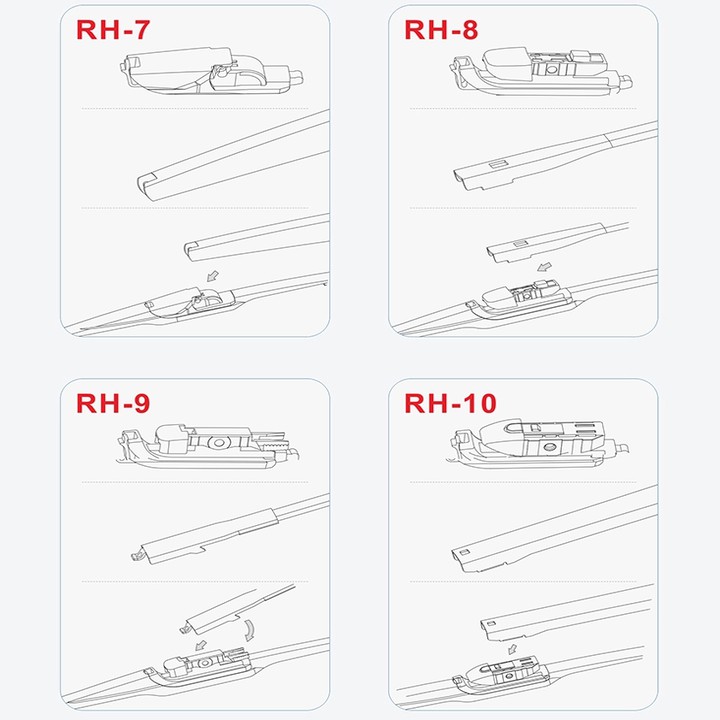 RH-7

RH-8

RH-9

RH-10