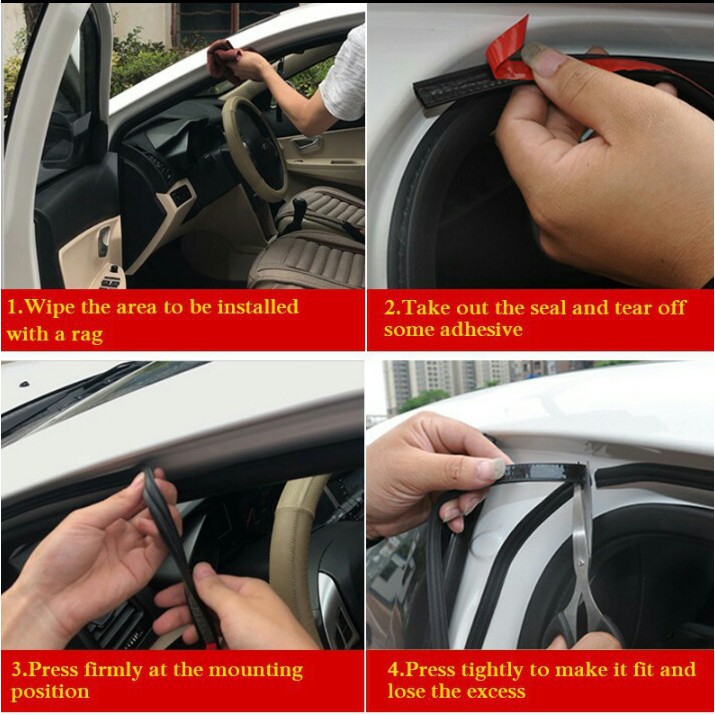 1.Wipe the area to be installed with a rag

2.Take out the seal and tear off some adhesive

3.Press firmly at the mounting position

4.Press tightly to make it fit and lose the excess