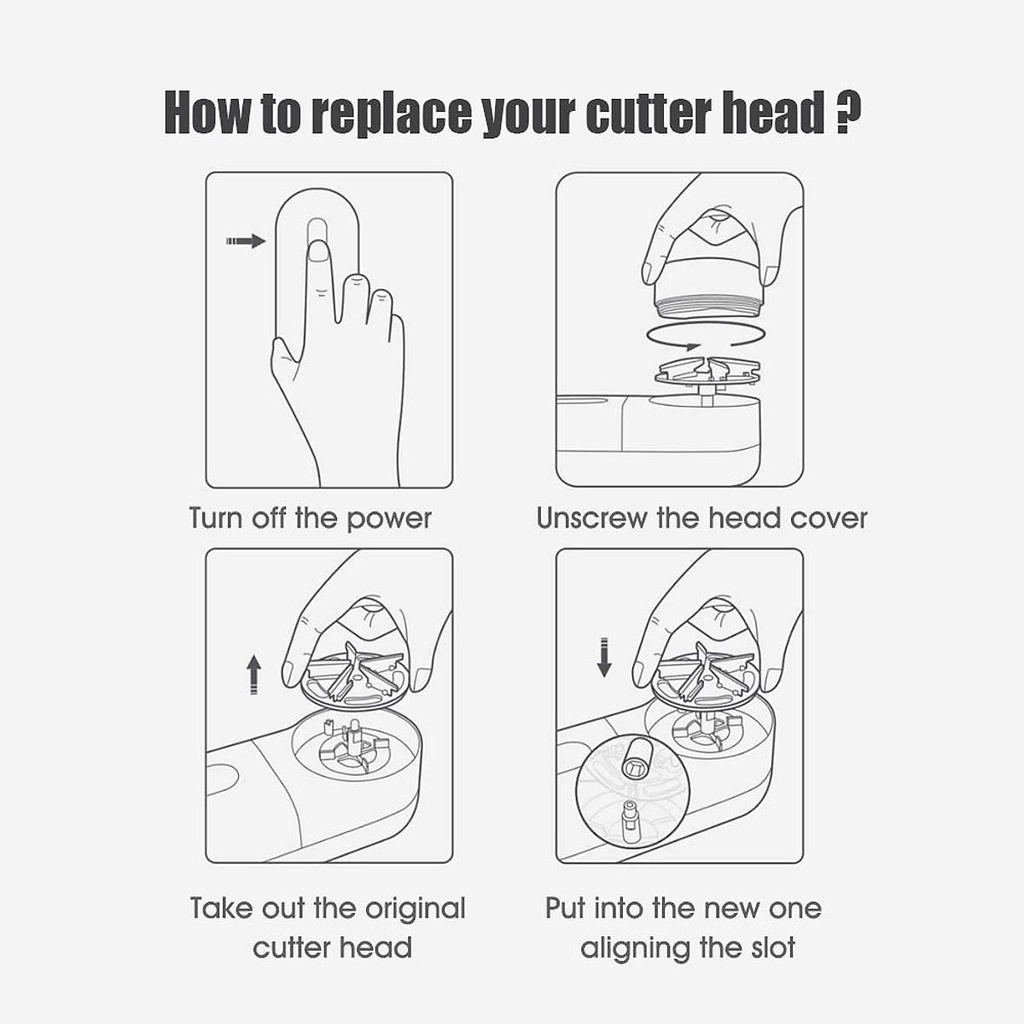 How to replace your cutter head ?

Turn off the power

Unscrew the head cover

Take out the original cutter head

Put into the new one aligning the slot