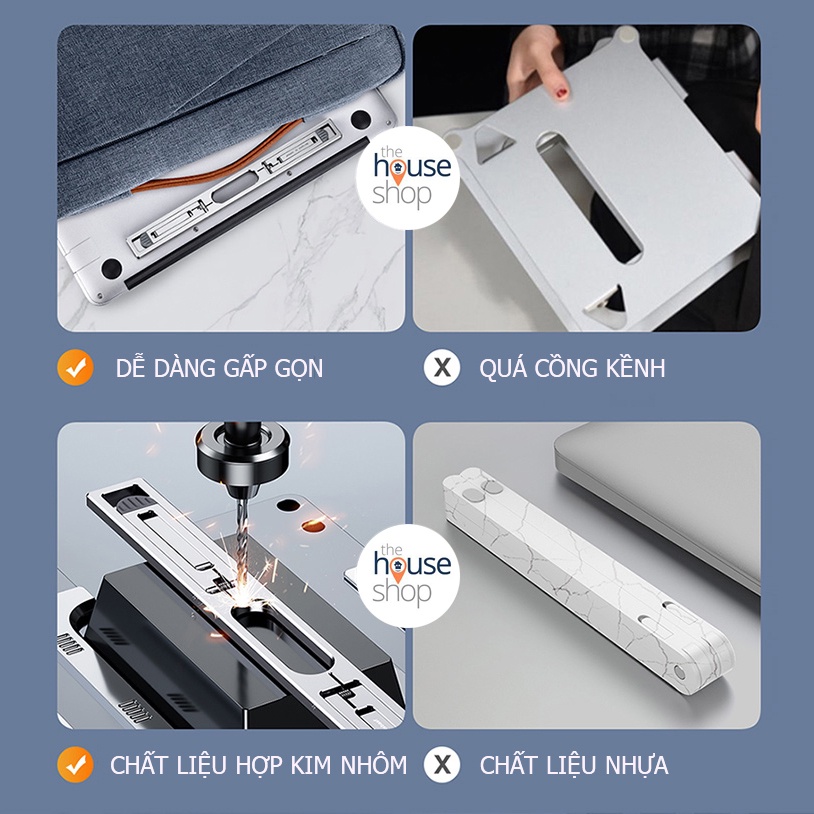 the house shop

DỄ DÀNG GẤP GỌN

X QUÁ CỒNG KỀNH

the house shop

CHẤT LIỆU HỢP KIM NHÔM

X CHẤT LIỆU NHỰA